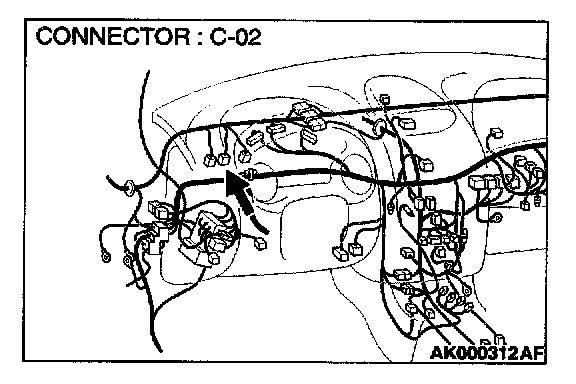 CONNECTOR : C-02

AK000312AF