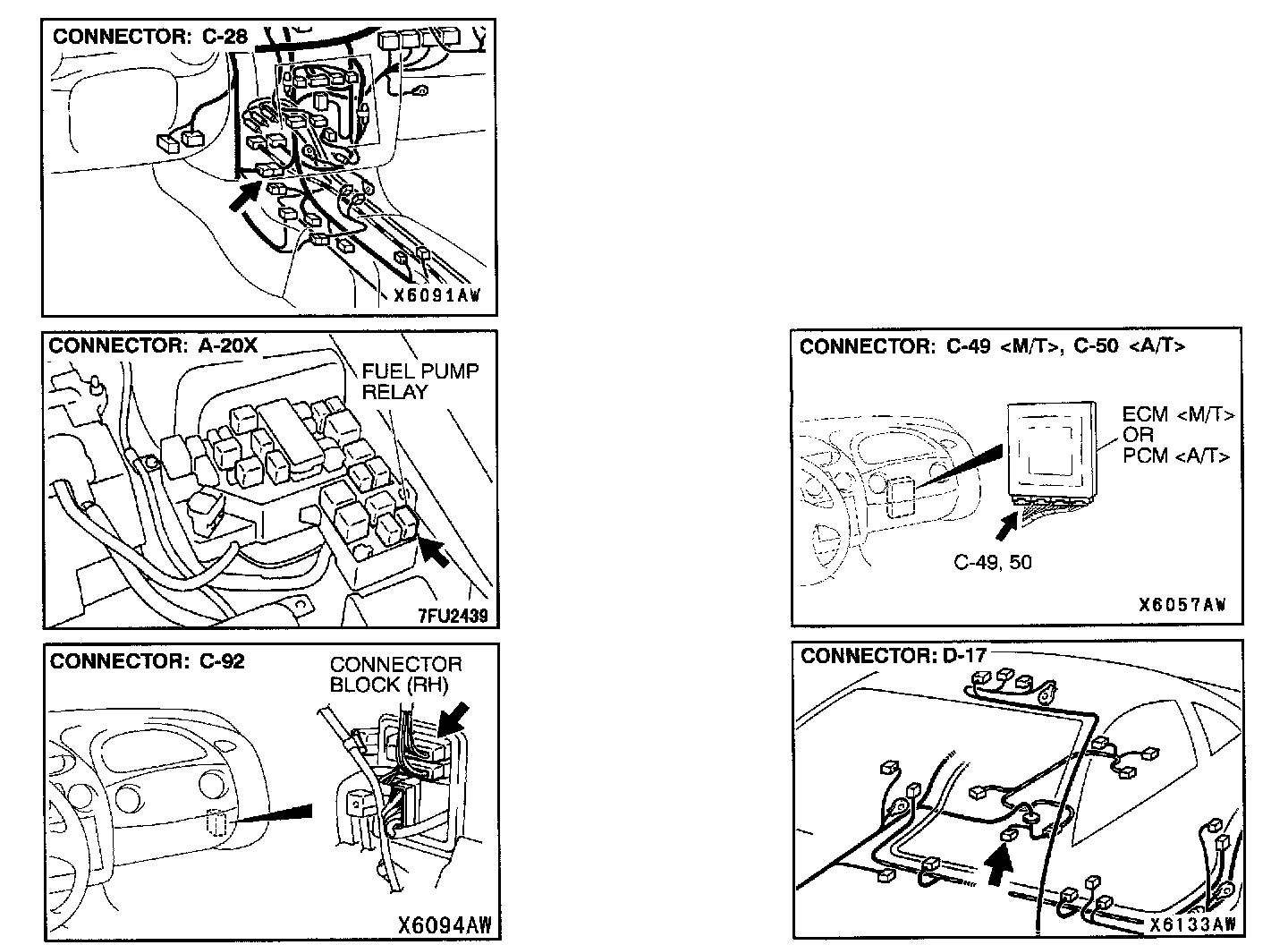 CONNECTOR: C-28

X6091AW

CONNECTOR: A-20X

FUEL PUMP RELAY

7FU2439

CONNECTOR: C-92

CONNECTOR BLOCK (RH)

X6094AW

CONNECTOR: C-49 <M/T>, C-50 <A/T>

ECM <M/T> OR PCM <A/T>

C-49, 50

X6057AW

CONNECTOR: D-17

X6133AW