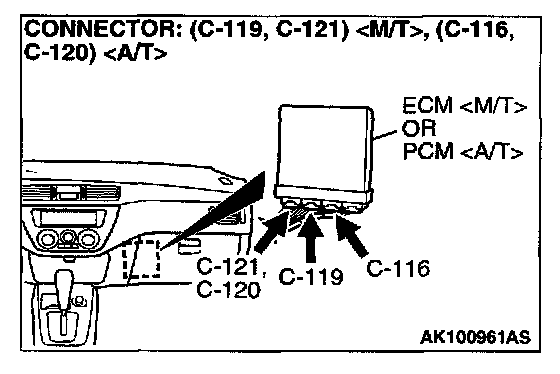 CONNECTOR: (C-119, C-121) <M/T>, (C-116, C-120) <A/T>

ECM <M/T>
OR
PCM <A/T>

C-121,
C-120

C-119

C-116

AK100961AS