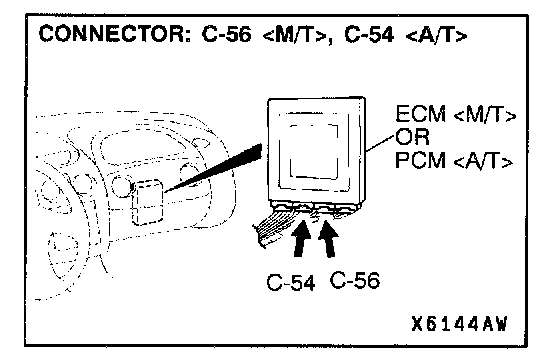 CONNECTOR: C-56 <M/T>, C-54 <A/T>

ECM <M/T>
OR
PCM <A/T>

C-54 C-56

X6144AW