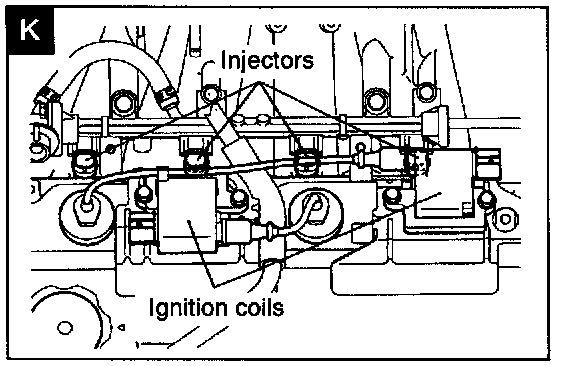 K

Injectors

Ignition coils