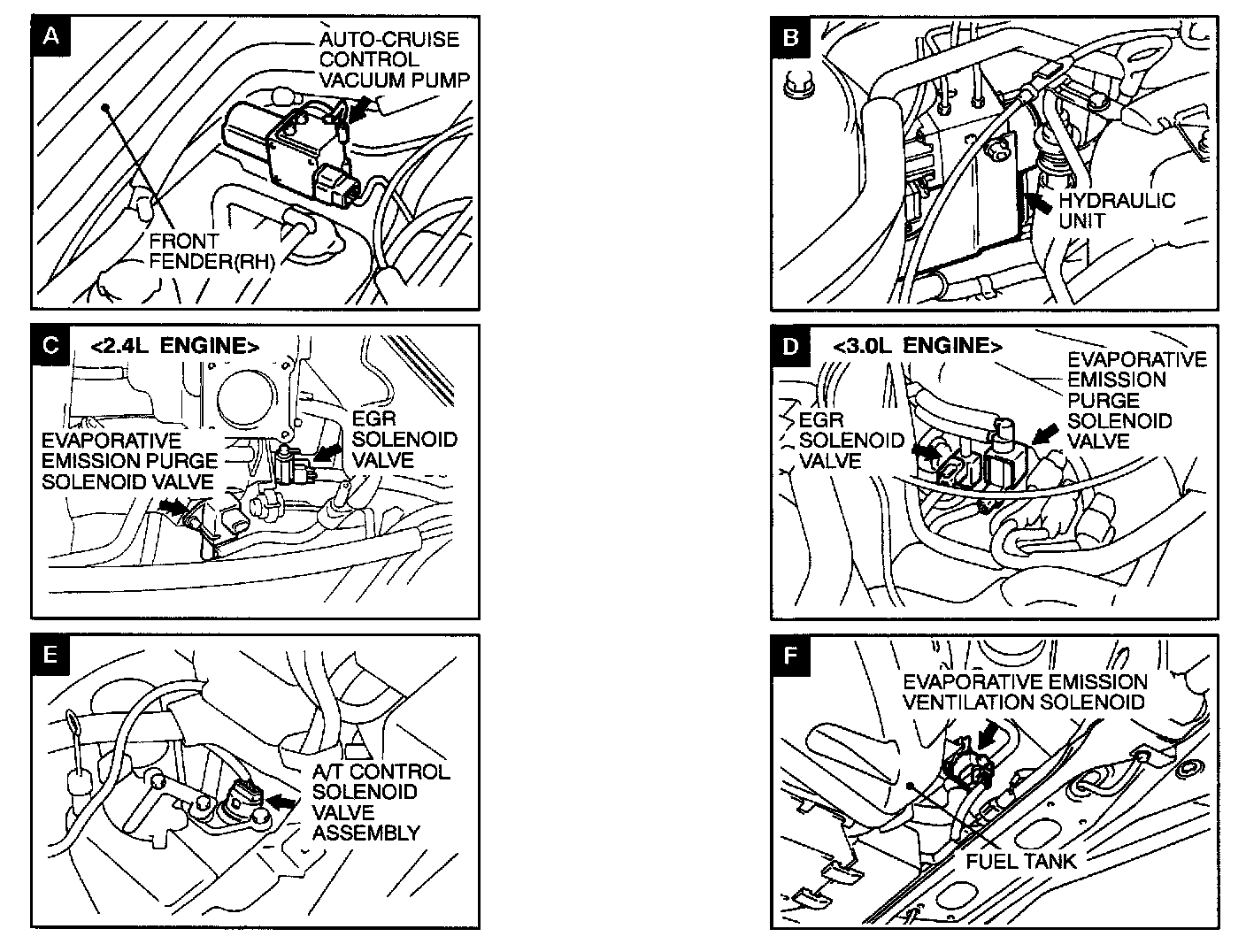 A

AUTO-CRUISE CONTROL VACUUM PUMP

FRONT FENDER(RH)

B

HYDRAULIC UNIT

C

<2.4L ENGINE>

EVAPORATIVE EMISSION PURGE SOLENOID VALVE

EGR SOLENOID VALVE

D

<3.0L ENGINE>

EGR SOLENOID VALVE

EVAPORATIVE EMISSION PURGE SOLENOID VALVE

E

A/T CONTROL SOLENOID VALVE ASSEMBLY

F

EVAPORATIVE EMISSION VENTILATION SOLENOID

FUEL TANK