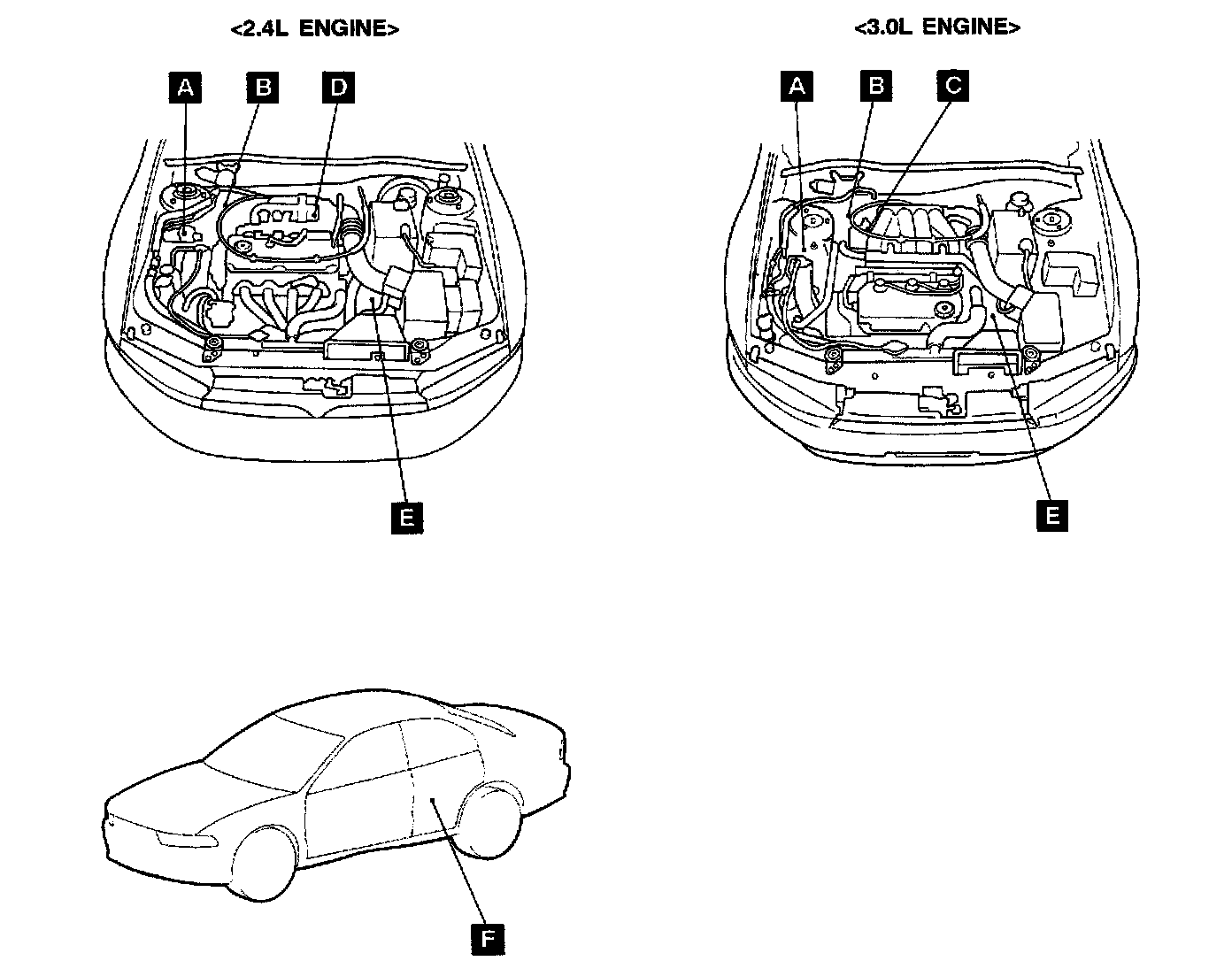 <2.4L ENGINE>

A B D

E

<3.0L ENGINE>

A B C

E

F