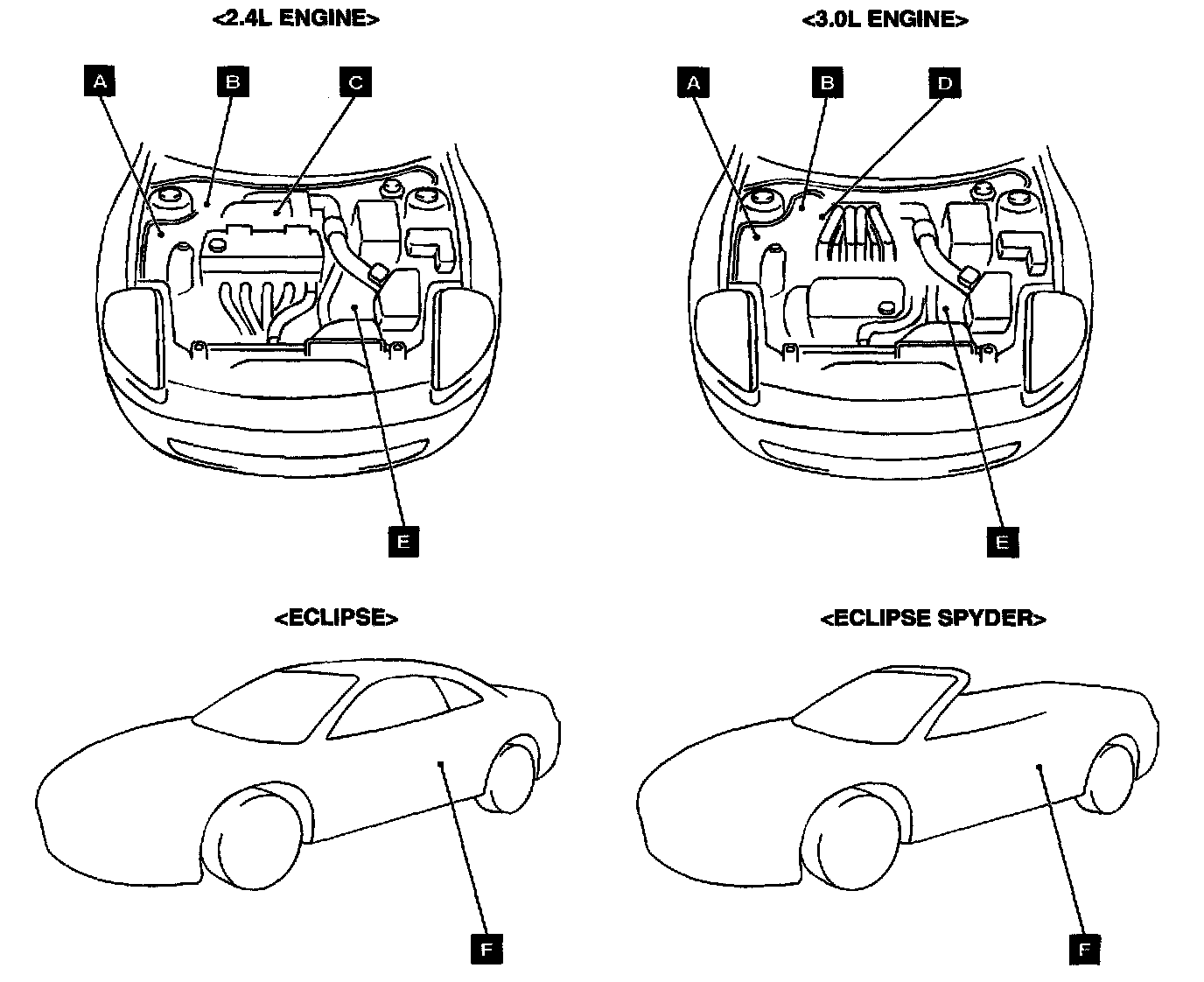 <2.4L ENGINE>

A B C

E

<3.0L ENGINE>

A B D

E

<ECLIPSE>

F

<ECLIPSE SPYDER>

F