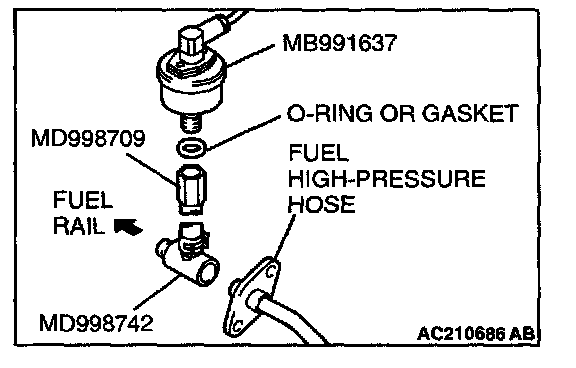 MB991637

O-RING OR GASKET

MD998709

FUEL HIGH-PRESSURE HOSE

FUEL RAIL

MD998742

AC210686 AB