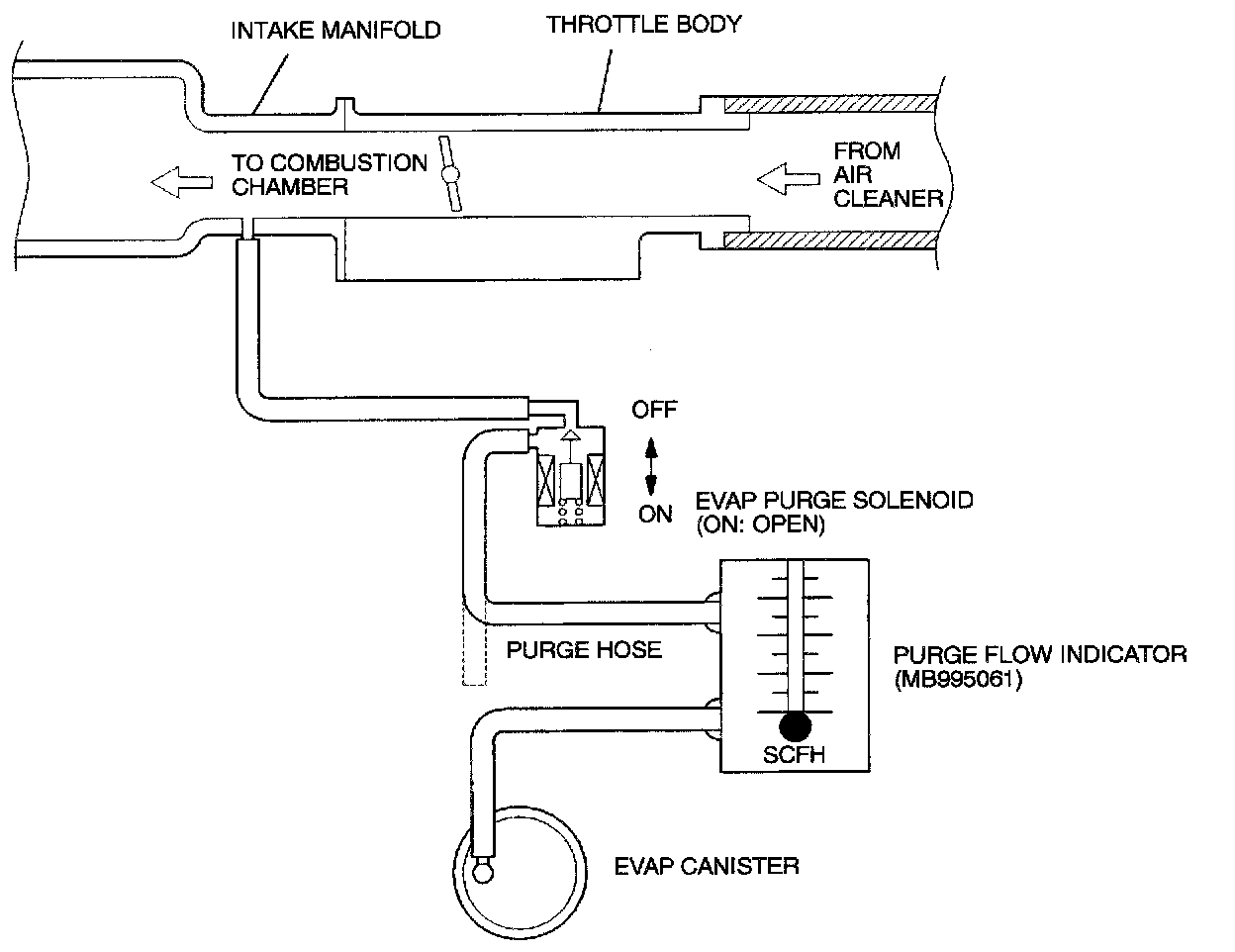 INTAKE MANIFOLD
THROTTLE BODY
TO COMBUSTION CHAMBER
FROM AIR CLEANER
OFF
ON
EVAP PURGE SOLENOID (ON: OPEN)
PURGE HOSE
PURGE FLOW INDICATOR (MB995061)
SCFH
EVAP CANISTER