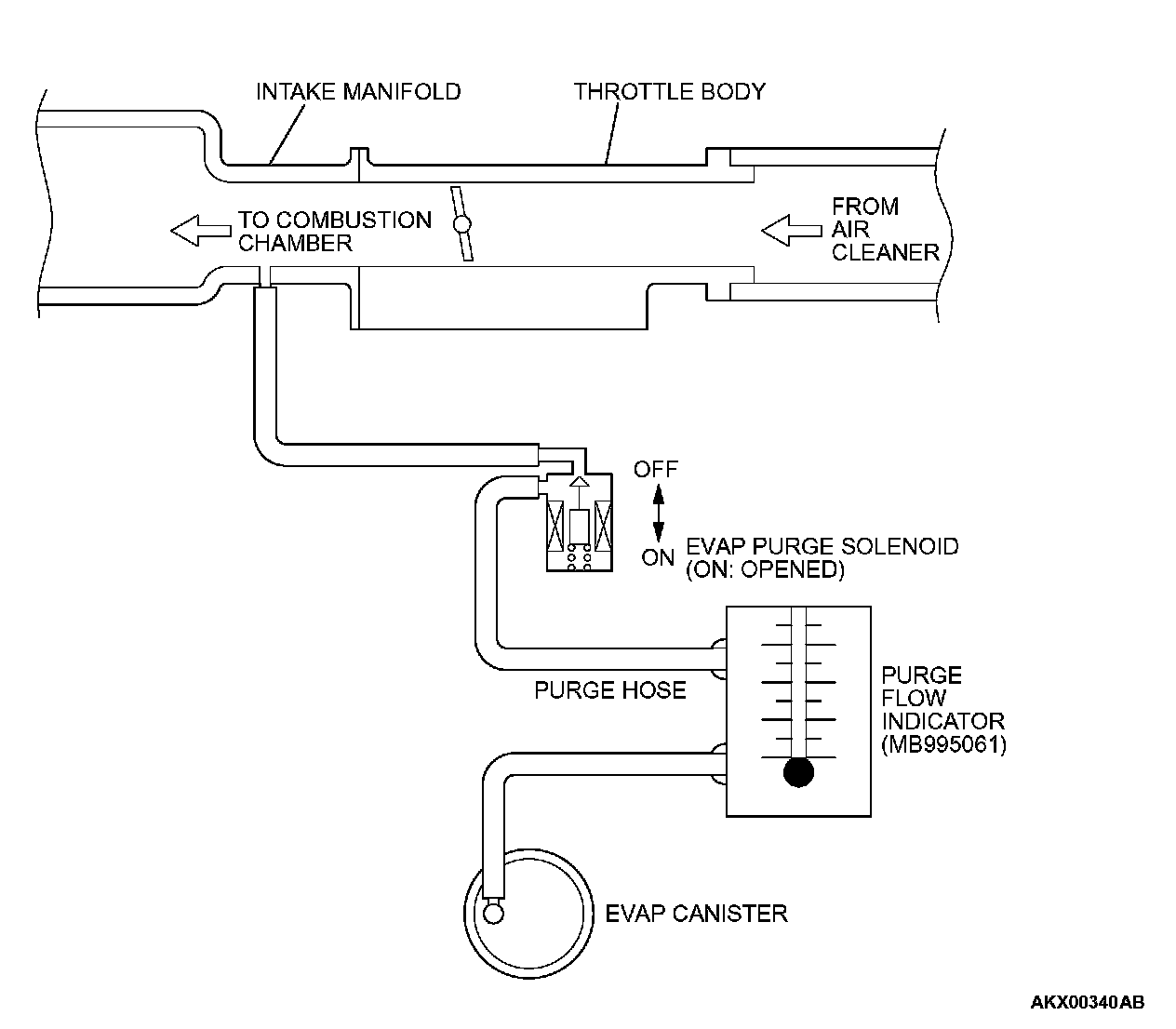 INTAKE MANIFOLD

THROTTLE BODY

TO COMBUSTION CHAMBER

FROM AIR CLEANER

OFF

ON

EVAP PURGE SOLENOID (ON: OPENED)

PURGE HOSE

PURGE FLOW INDICATOR (MB995061)

EVAP CANISTER

AKX00340AB