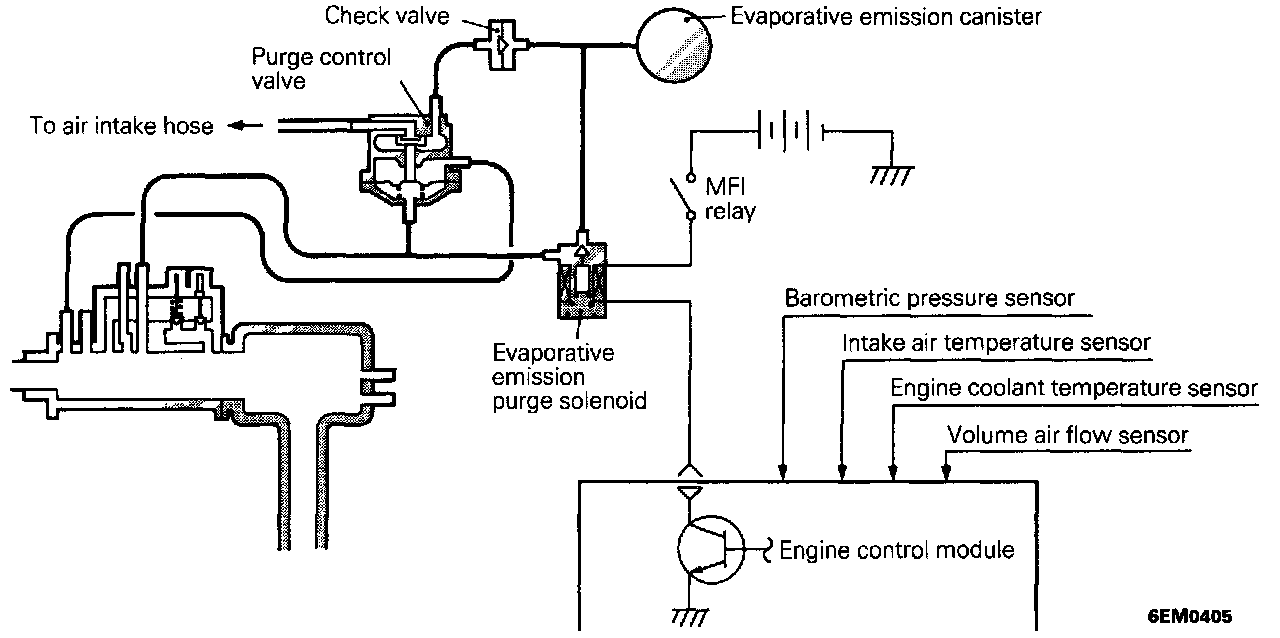 Check valve
Evaporative emission canister
Purge control valve
To air intake hose
MFI relay
Evaporative emission purge solenoid
Barometric pressure sensor
Intake air temperature sensor
Engine coolant temperature sensor
Volume air flow sensor
Engine control module
6EM0405