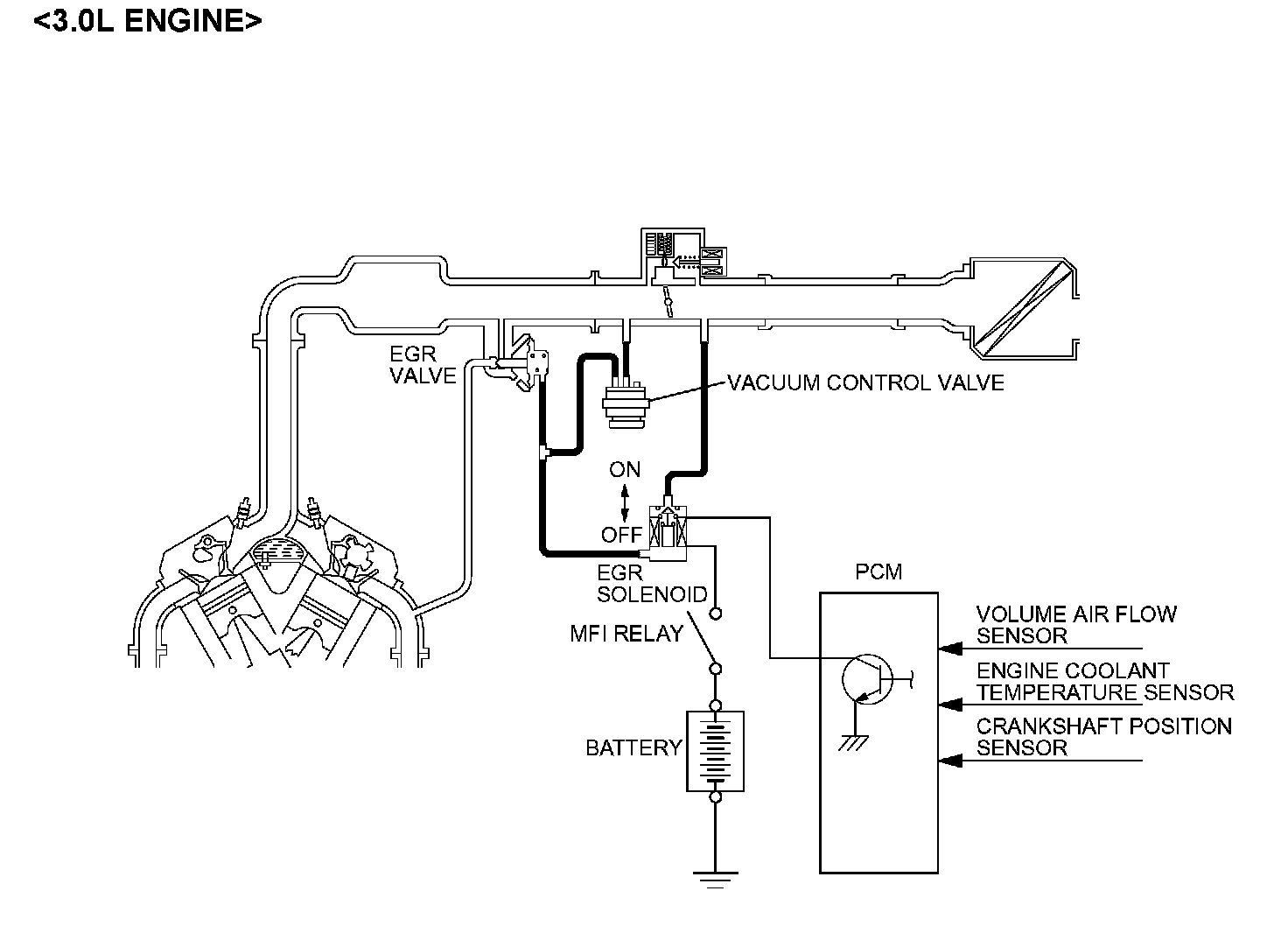 <3.0L ENGINE>

EGR VALVE

VACUUM CONTROL VALVE

ON

OFF

EGR SOLENOID

MFI RELAY

BATTERY

PCM

VOLUME AIR FLOW SENSOR

ENGINE COOLANT TEMPERATURE SENSOR

CRANKSHAFT POSITION SENSOR