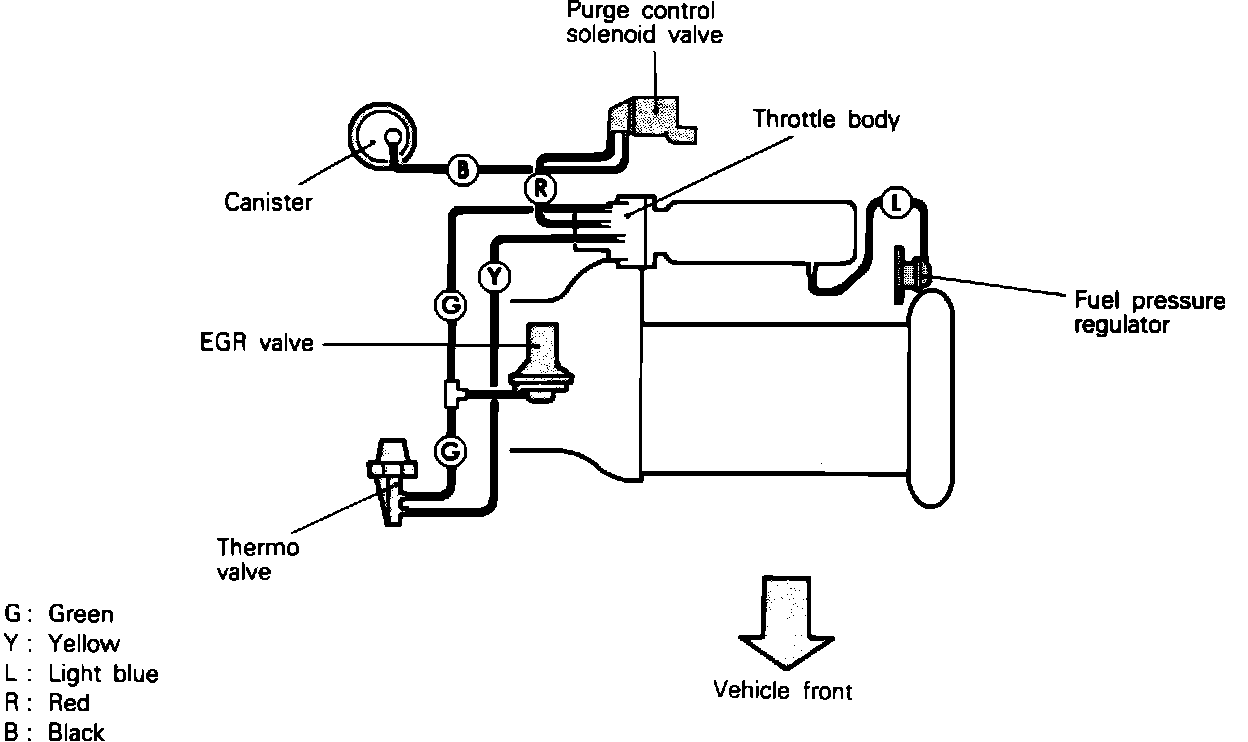 Purge control solenoid valve

Throttle body

Canister

B

R

L

Y

G

Fuel pressure regulator

EGR valve

G

Thermo valve

G : Green
Y : Yellow
L : Light blue
R : Red
B : Black

Vehicle front