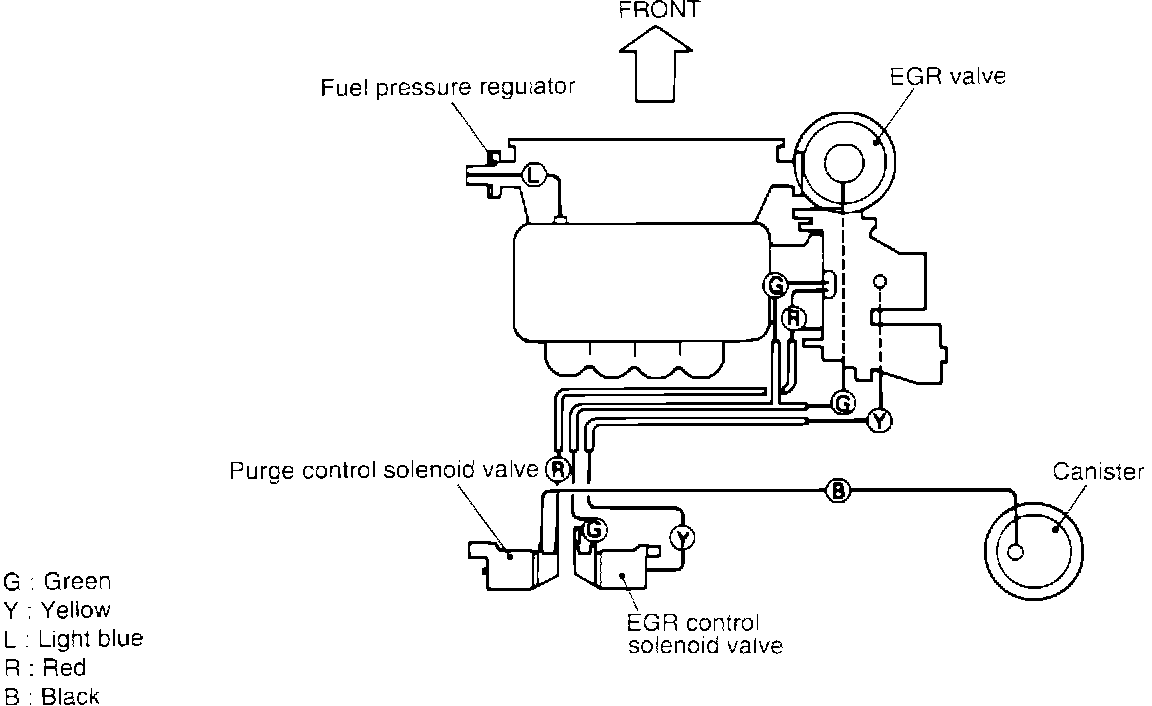 FRONT

Fuel pressure regulator

EGR valve

L

G

R

G

Y

Purge control solenoid valve

R

B

Canister

G

Y

EGR control solenoid valve

G : Green
Y : Yellow
L : Light blue
R : Red
B : Black