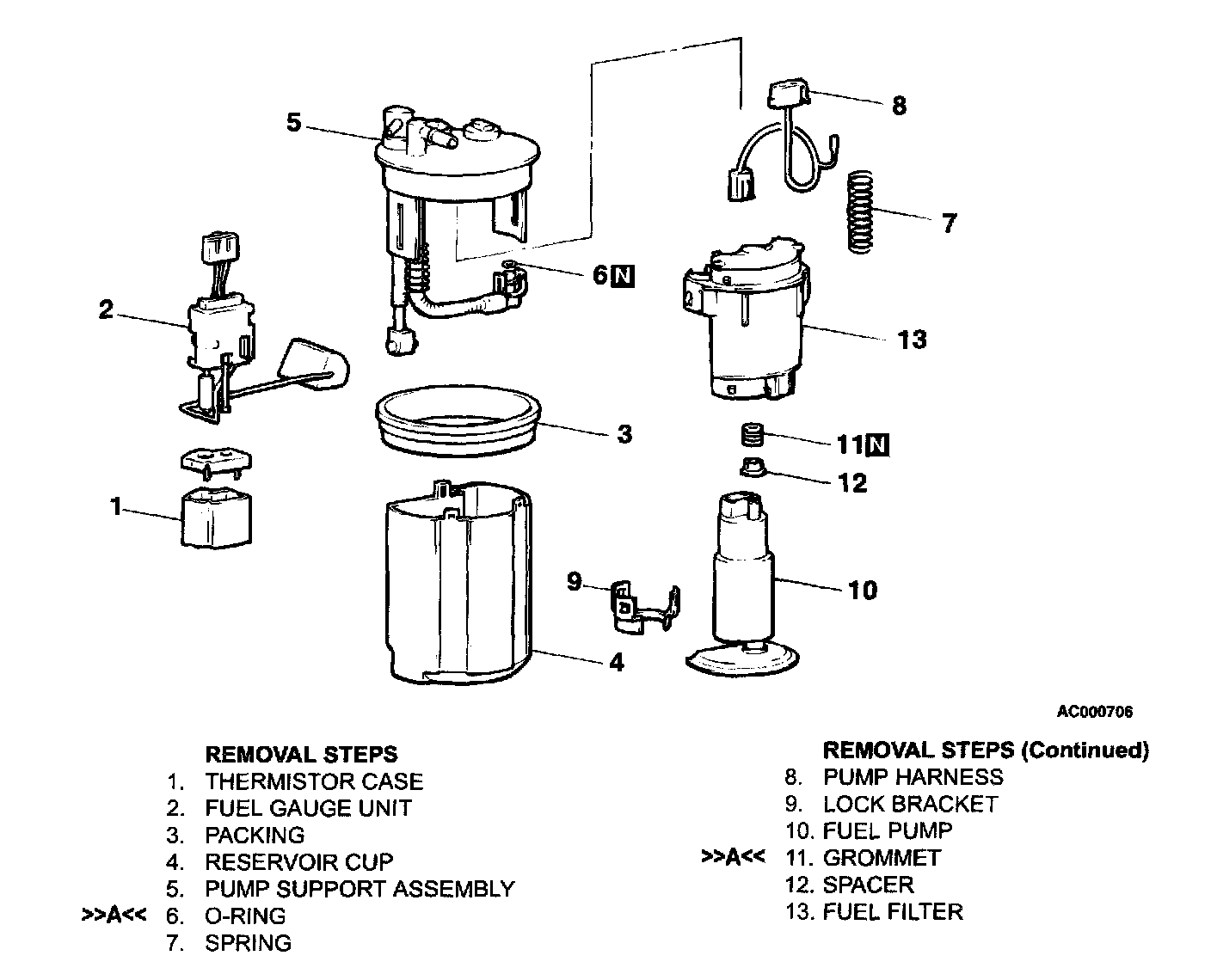 5

8

7

6 N

2

13

3

11 N

12

1

9

10

4

AC000706

REMOVAL STEPS
1. THERMISTOR CASE
2. FUEL GAUGE UNIT
3. PACKING
4. RESERVOIR CUP
5. PUMP SUPPORT ASSEMBLY
>>A<< 6. O-RING
7. SPRING

REMOVAL STEPS (Continued)
8. PUMP HARNESS
9. LOCK BRACKET
10. FUEL PUMP
>>A<< 11. GROMMET
12. SPACER
13. FUEL FILTER