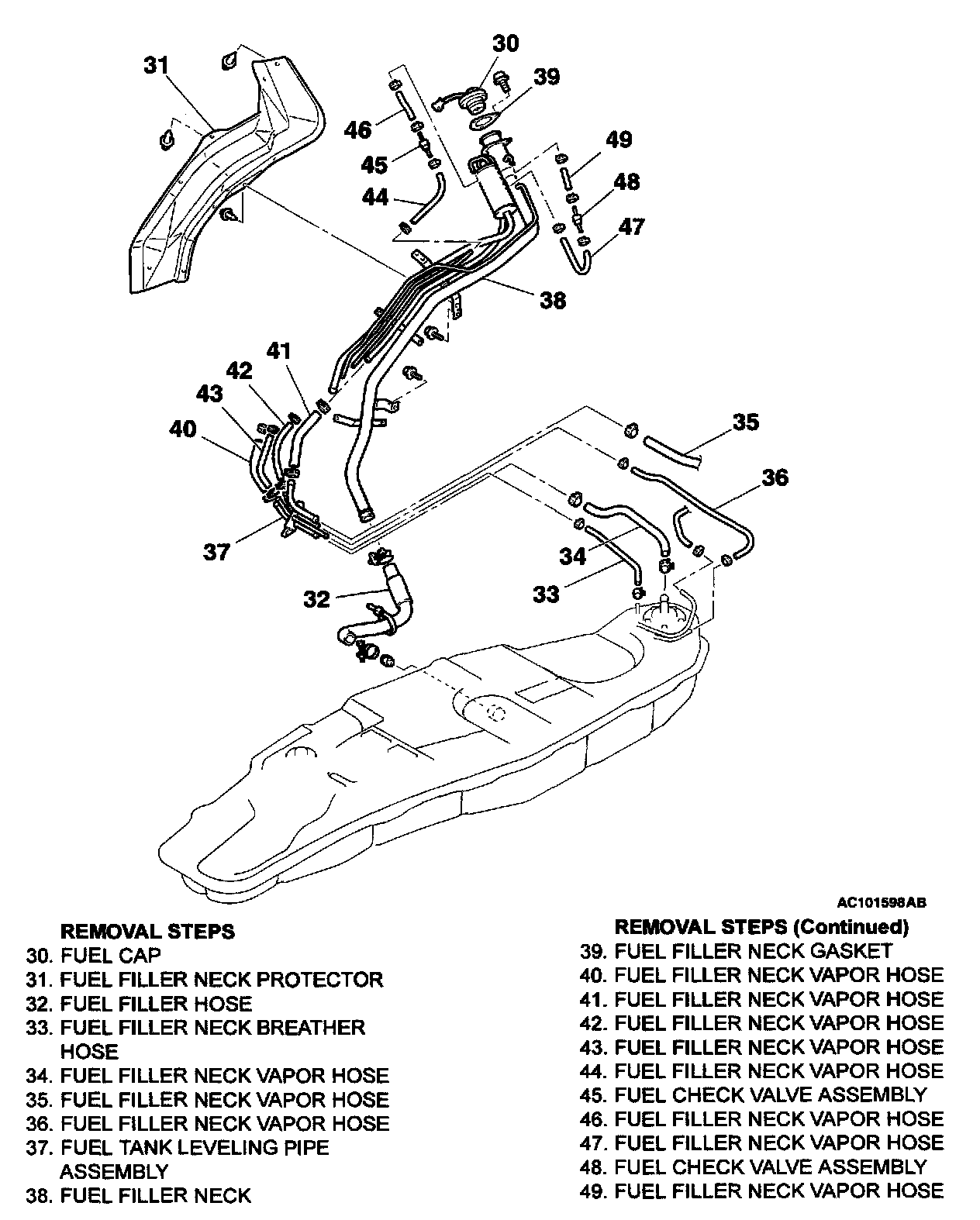 31
30
39
46
45
44
49
48
47
38
41
42
43
40
35
36
37
34
33
32

AC101598AB

REMOVAL STEPS
30. FUEL CAP
31. FUEL FILLER NECK PROTECTOR
32. FUEL FILLER HOSE
33. FUEL FILLER NECK BREATHER HOSE
34. FUEL FILLER NECK VAPOR HOSE
35. FUEL FILLER NECK VAPOR HOSE
36. FUEL FILLER NECK VAPOR HOSE
37. FUEL TANK LEVELING PIPE ASSEMBLY
38. FUEL FILLER NECK

REMOVAL STEPS (Continued)
39. FUEL FILLER NECK GASKET
40. FUEL FILLER NECK VAPOR HOSE
41. FUEL FILLER NECK VAPOR HOSE
42. FUEL FILLER NECK VAPOR HOSE
43. FUEL FILLER NECK VAPOR HOSE
44. FUEL FILLER NECK VAPOR HOSE
45. FUEL CHECK VALVE ASSEMBLY
46. FUEL FILLER NECK VAPOR HOSE
47. FUEL FILLER NECK VAPOR HOSE
48. FUEL CHECK VALVE ASSEMBLY
49. FUEL FILLER NECK VAPOR HOSE