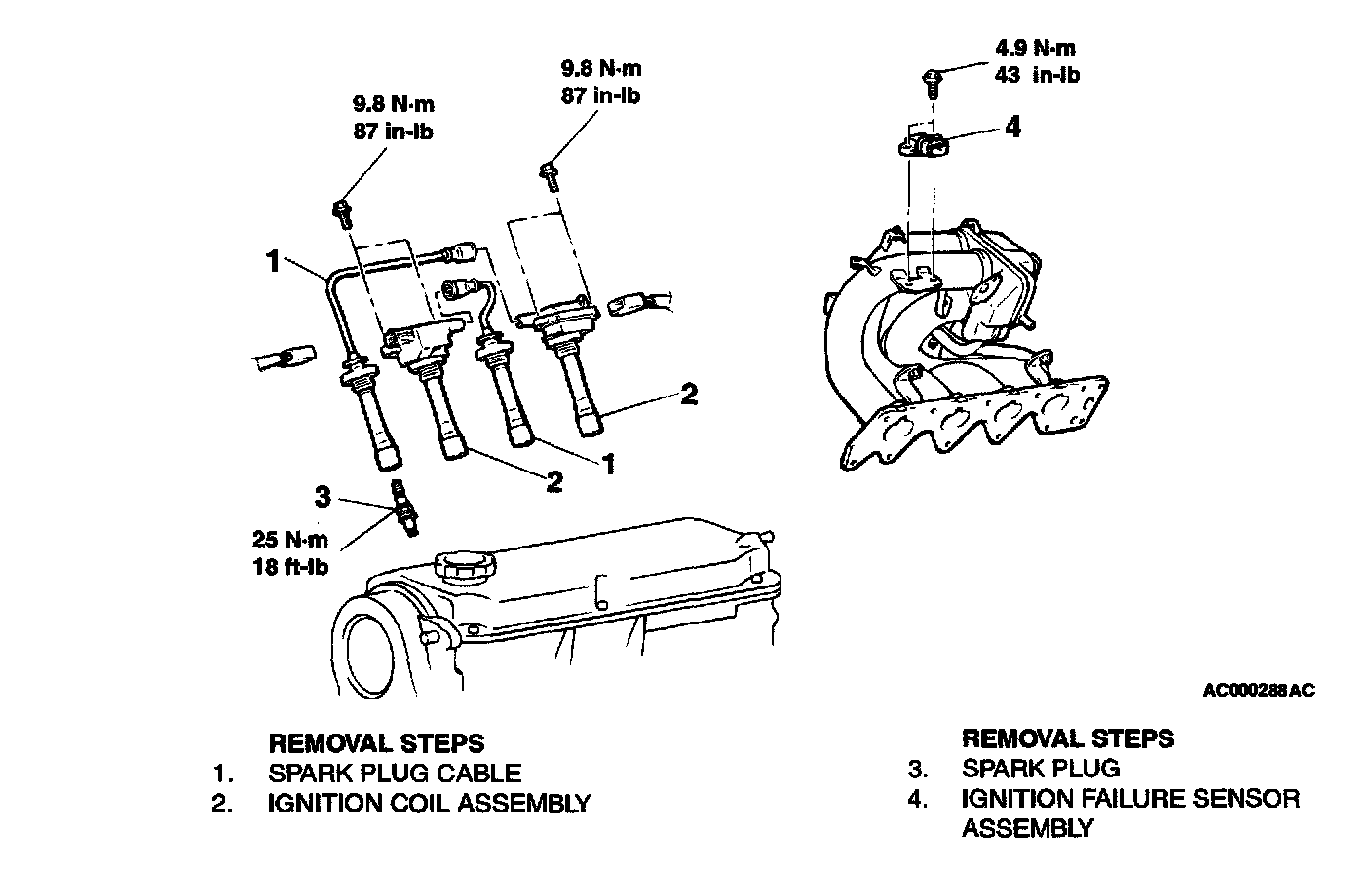 9.8 N·m
87 in-lb

9.8 N·m
87 in-lb

4.9 N·m
43 in-lb

4

1

2

1

2

3

25 N·m
18 ft-lb

AC000288AC

REMOVAL STEPS
1. SPARK PLUG CABLE
2. IGNITION COIL ASSEMBLY

REMOVAL STEPS
3. SPARK PLUG
4. IGNITION FAILURE SENSOR ASSEMBLY