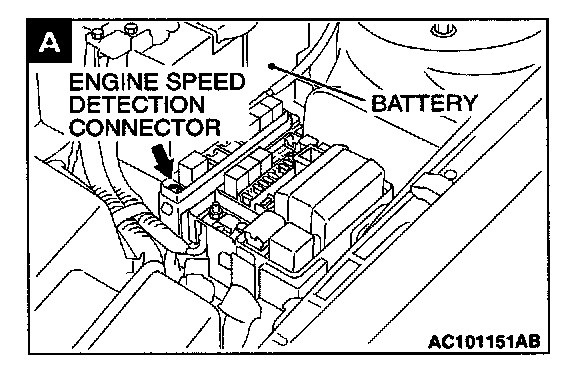 A

ENGINE SPEED DETECTION CONNECTOR

BATTERY

AC101151AB