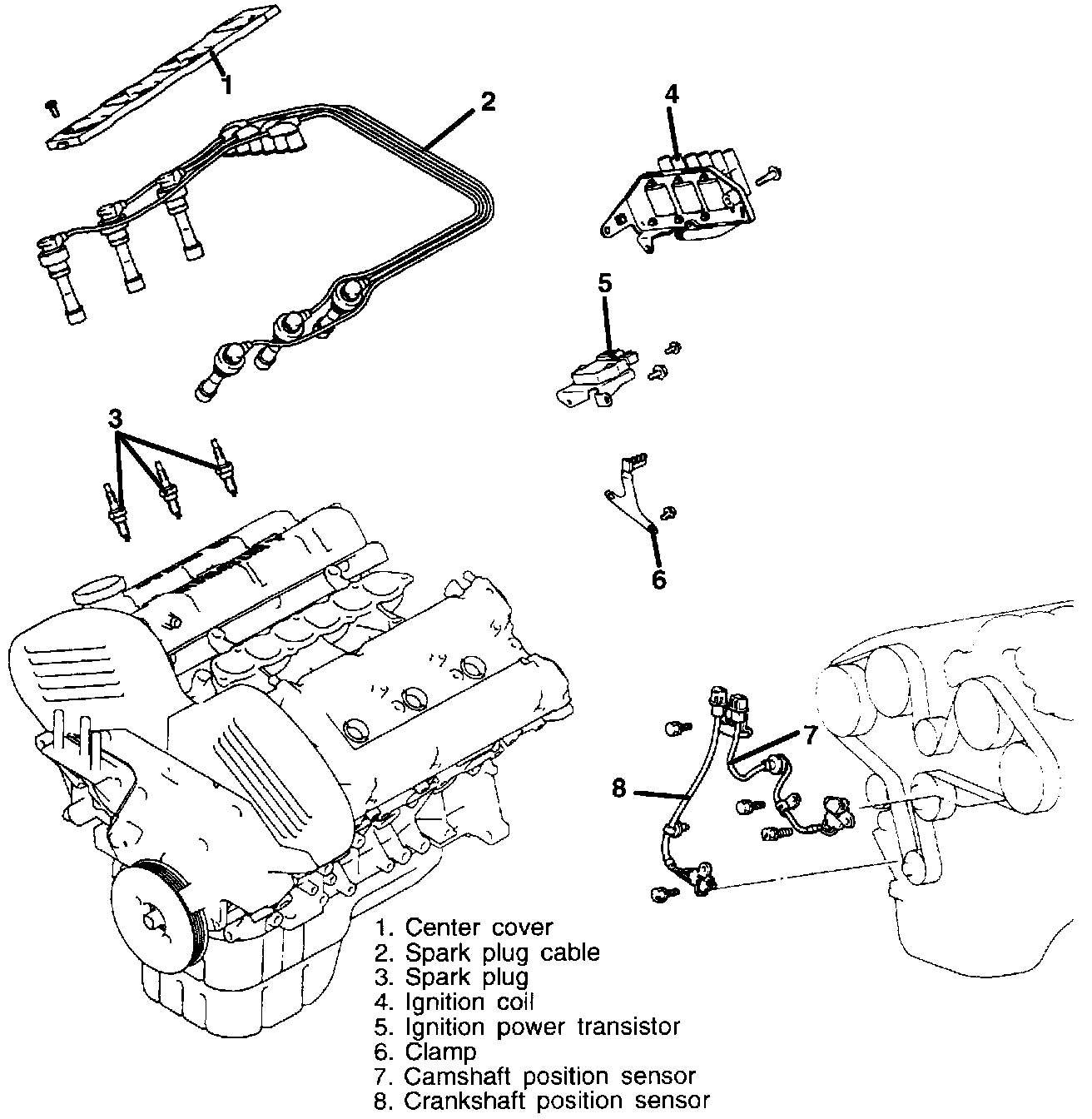 1
2
4
5
3
6
7
8

1. Center cover
2. Spark plug cable
3. Spark plug
4. Ignition coil
5. Ignition power transistor
6. Clamp
7. Camshaft position sensor
8. Crankshaft position sensor