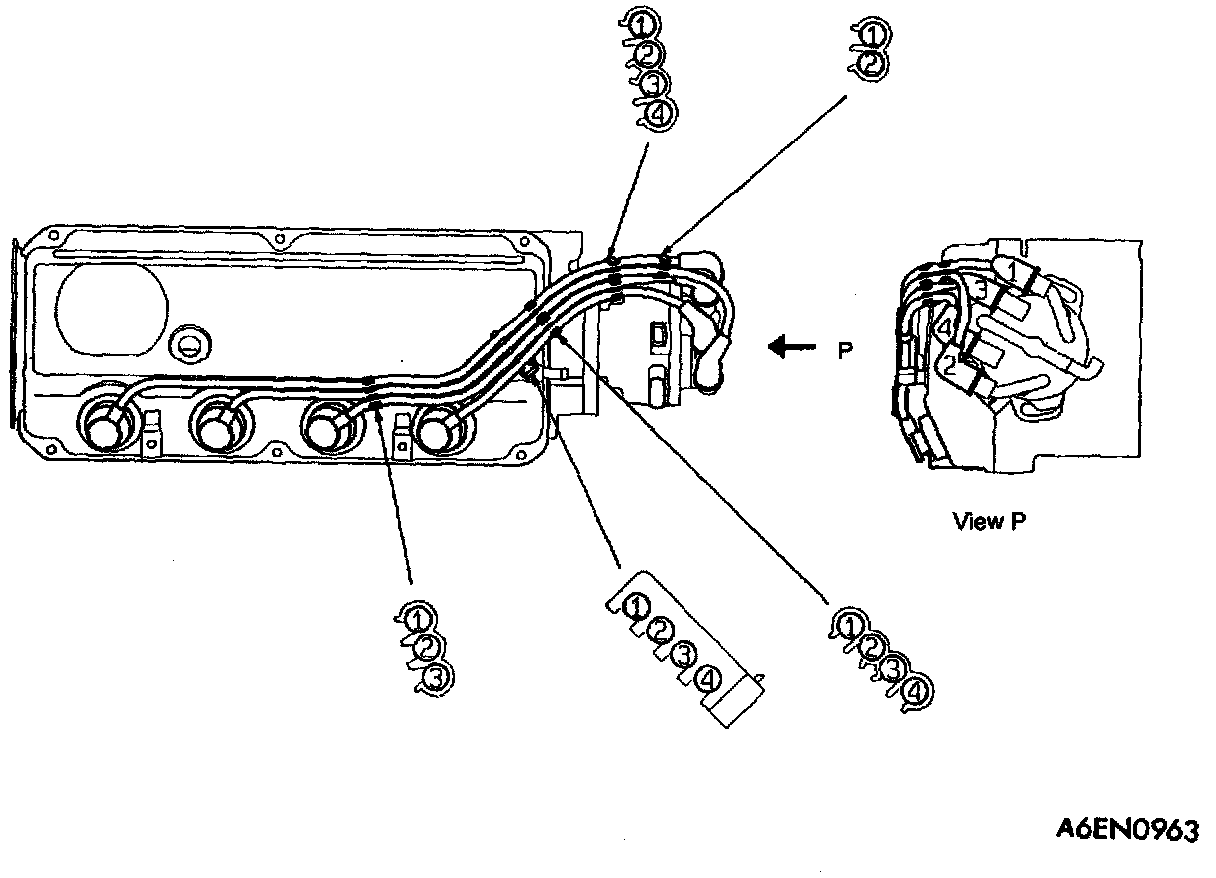 ①
②
③
④

①
②

P

1
3
4
2

View P

①
②
③

①
②
③
④

①
②
③
④

A6EN0963