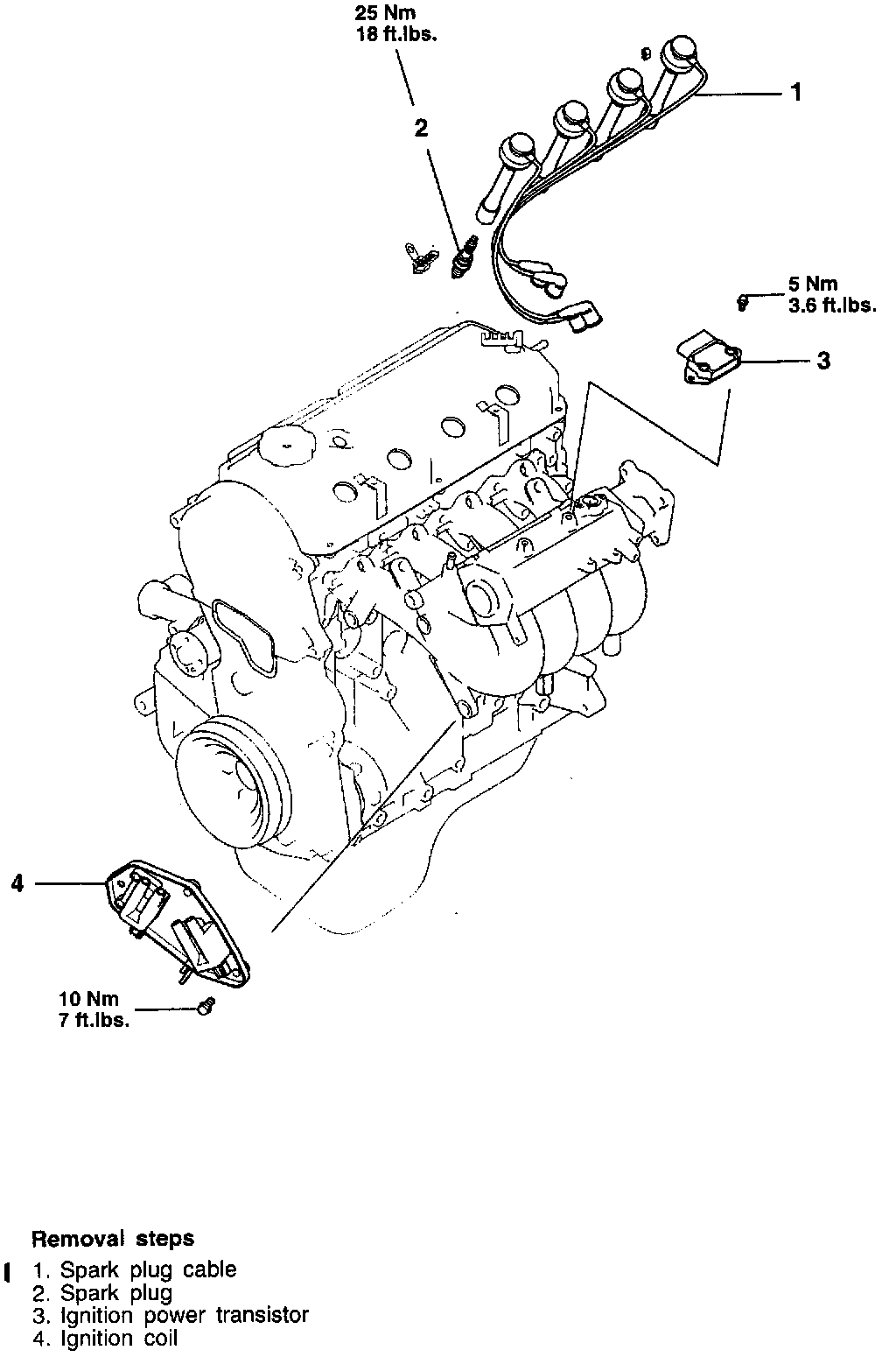 25 Nm
18 ft.lbs.

2

1

5 Nm
3.6 ft.lbs.

3

4

10 Nm
7 ft.lbs.

Removal steps

1. Spark plug cable
2. Spark plug
3. Ignition power transistor
4. Ignition coil