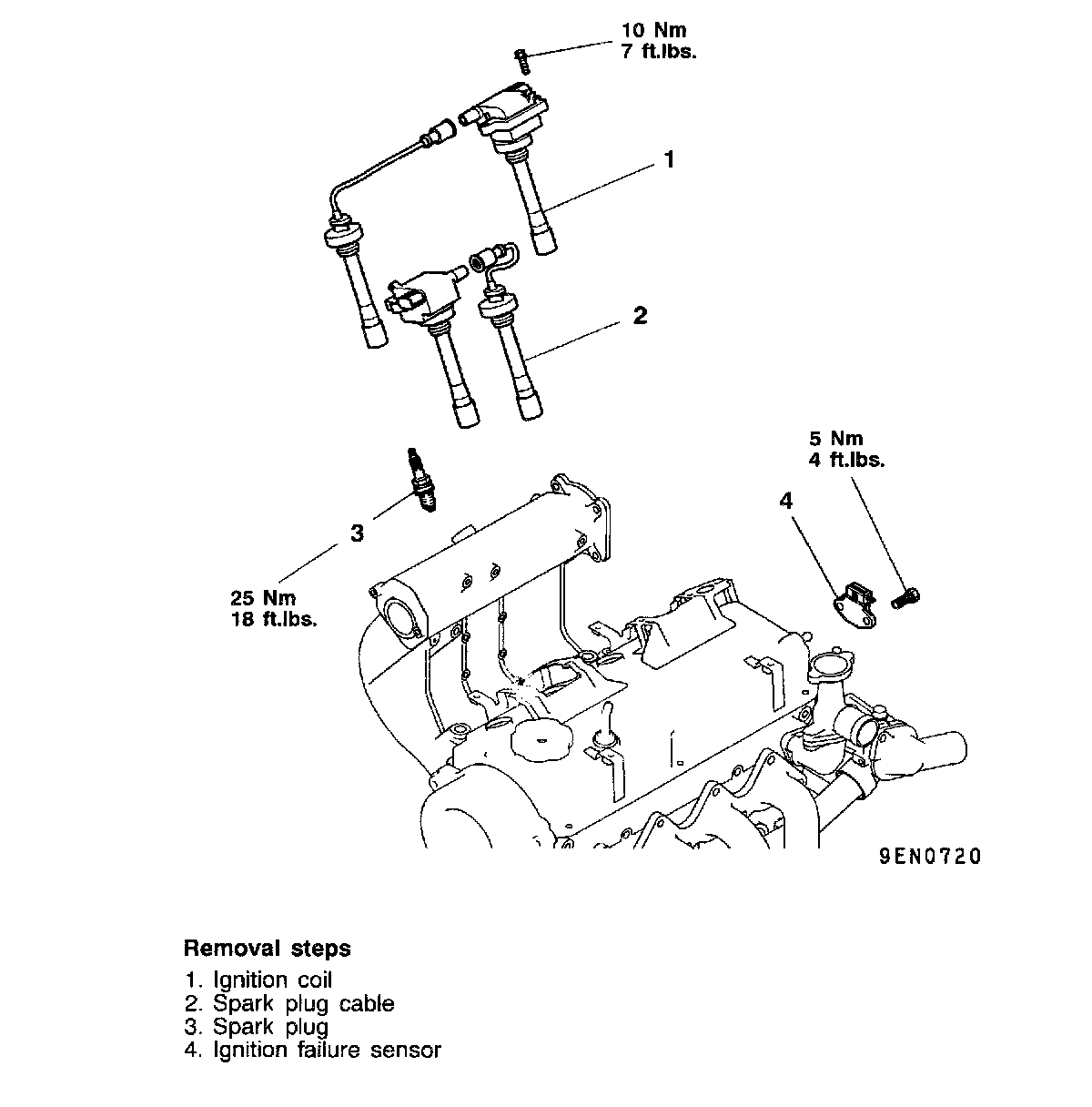 10 Nm
7 ft.lbs.

1

2

5 Nm
4 ft.lbs.

4

3

25 Nm
18 ft.lbs.

9EN0720

Removal steps

1. Ignition coil
2. Spark plug cable
3. Spark plug
4. Ignition failure sensor