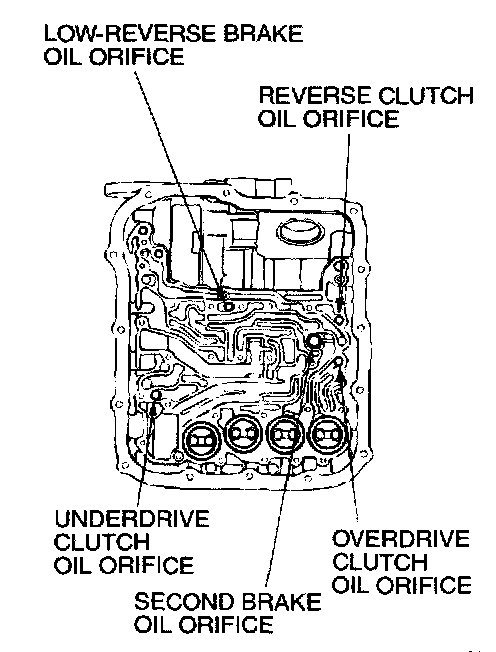 LOW-REVERSE BRAKE OIL ORIFICE

REVERSE CLUTCH OIL ORIFICE

UNDERDRIVE CLUTCH OIL ORIFICE

OVERDRIVE CLUTCH OIL ORIFICE

SECOND BRAKE OIL ORIFICE