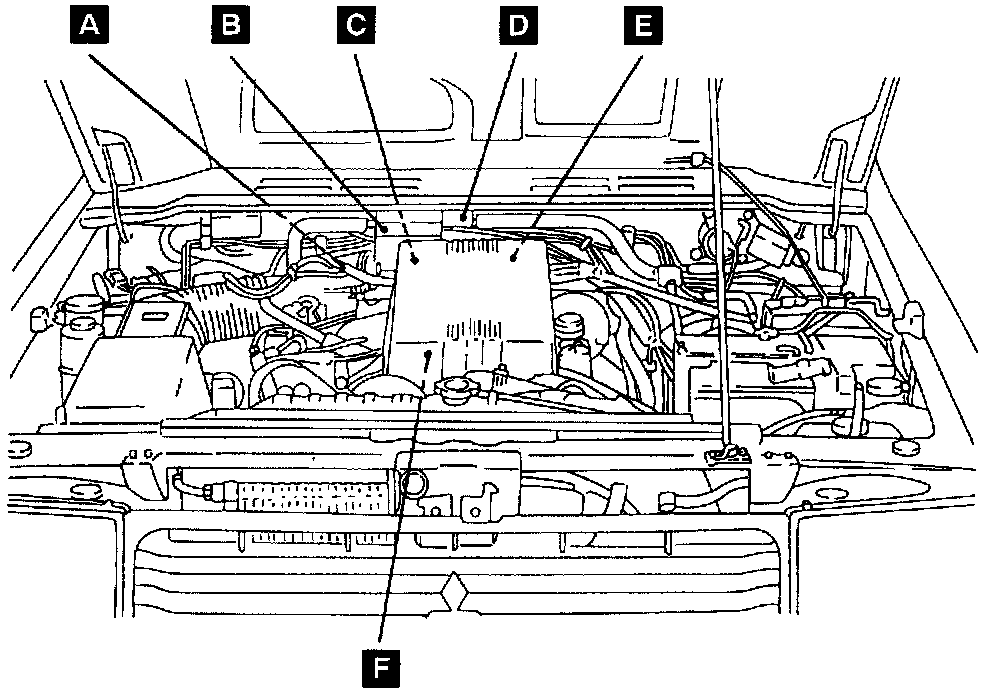 A
B
C
D
E
F