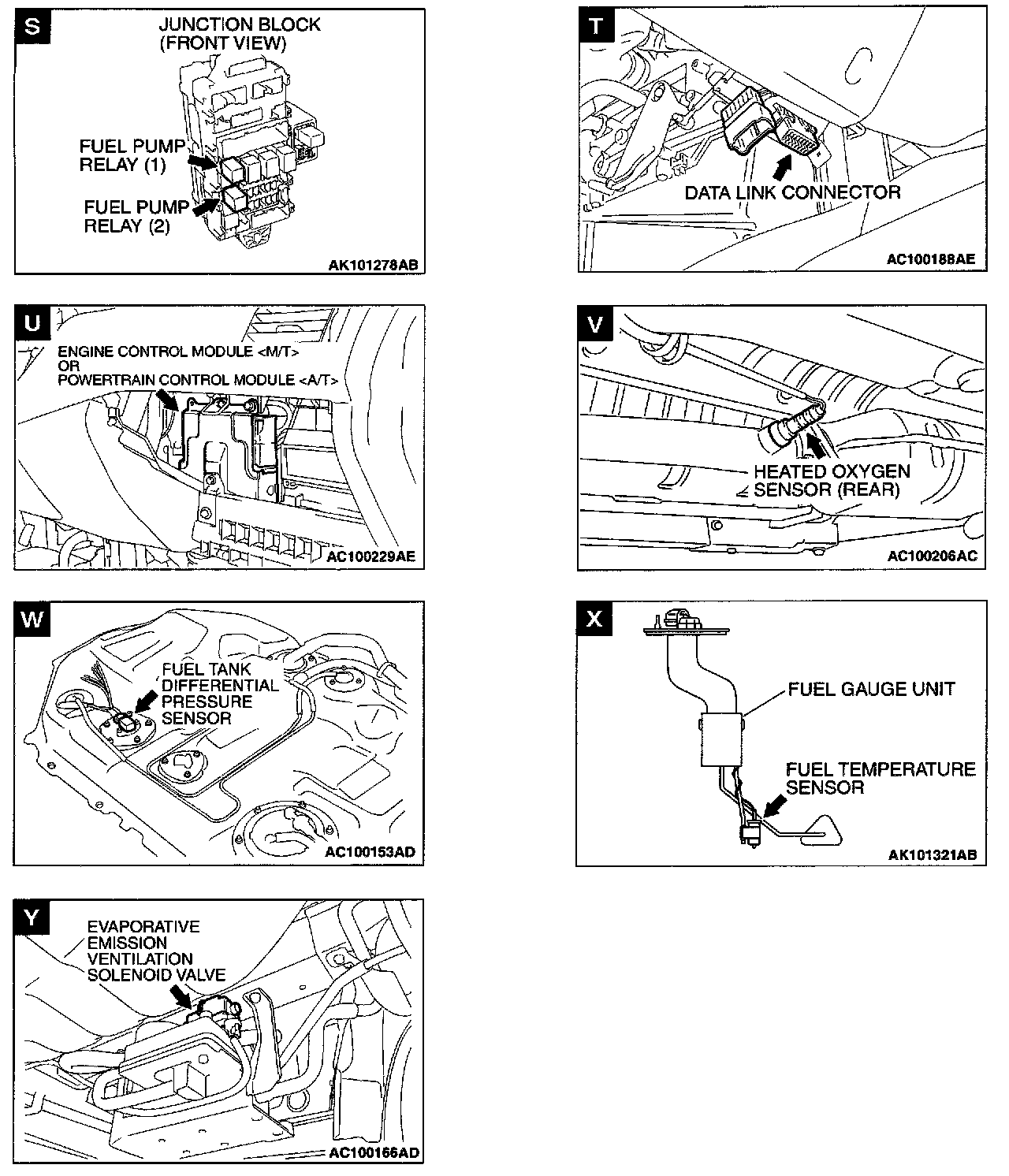 S

JUNCTION BLOCK (FRONT VIEW)

FUEL PUMP RELAY (1)

FUEL PUMP RELAY (2)

AK101278AB

T

DATA LINK CONNECTOR

AC100188AE

U

ENGINE CONTROL MODULE <M/T> OR POWERTRAIN CONTROL MODULE <A/T>

AC100229AE

V

HEATED OXYGEN SENSOR (REAR)

AC100206AC

W

FUEL TANK DIFFERENTIAL PRESSURE SENSOR

AC100153AD

X

FUEL GAUGE UNIT

FUEL TEMPERATURE SENSOR

AK101321AB

Y

EVAPORATIVE EMISSION VENTILATION SOLENOID VALVE

AC100166AD