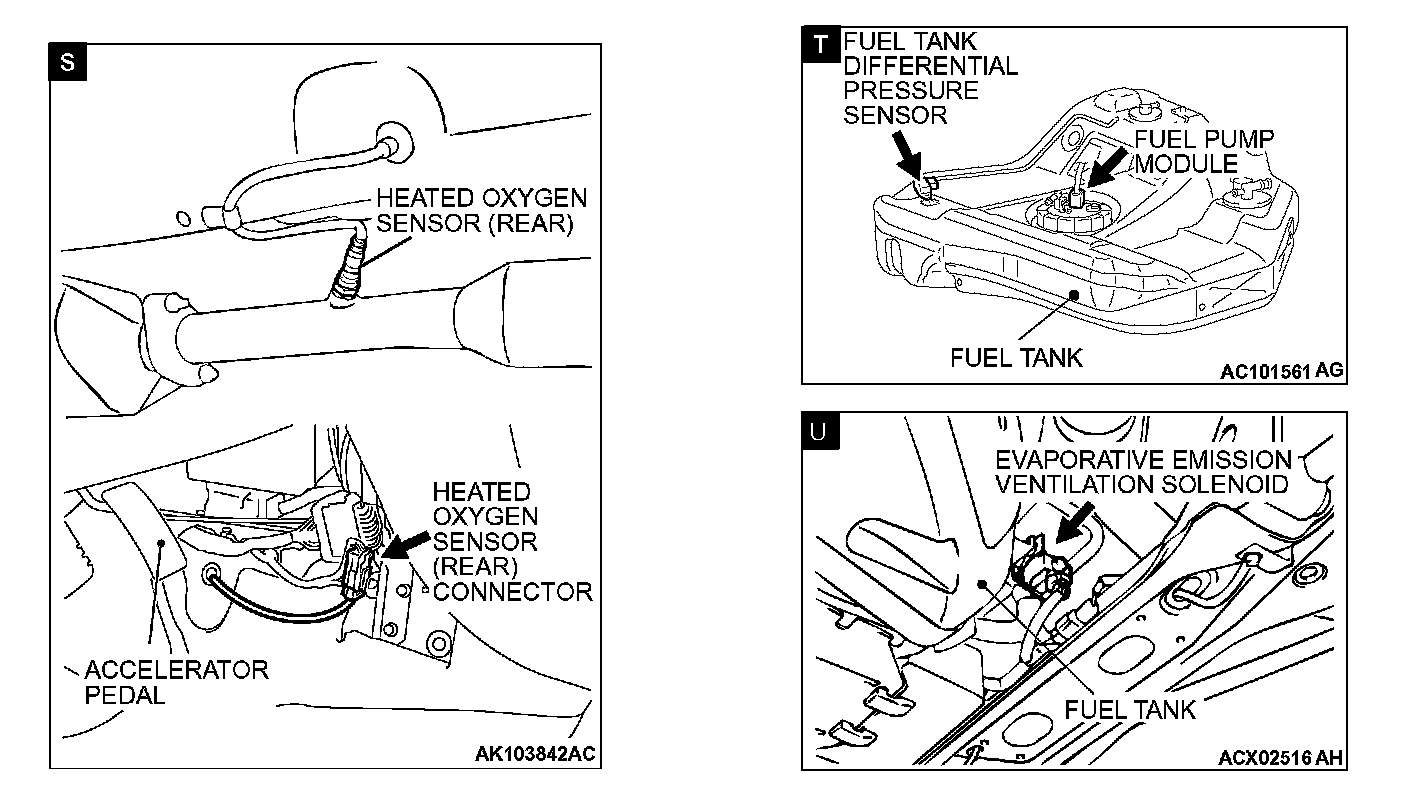 S

HEATED OXYGEN SENSOR (REAR)

HEATED OXYGEN SENSOR (REAR) CONNECTOR

ACCELERATOR PEDAL

AK103842AC

T

FUEL TANK DIFFERENTIAL PRESSURE SENSOR

FUEL PUMP MODULE

FUEL TANK

AC101561 AG

U

EVAPORATIVE EMISSION VENTILATION SOLENOID

FUEL TANK

ACX02516 AH