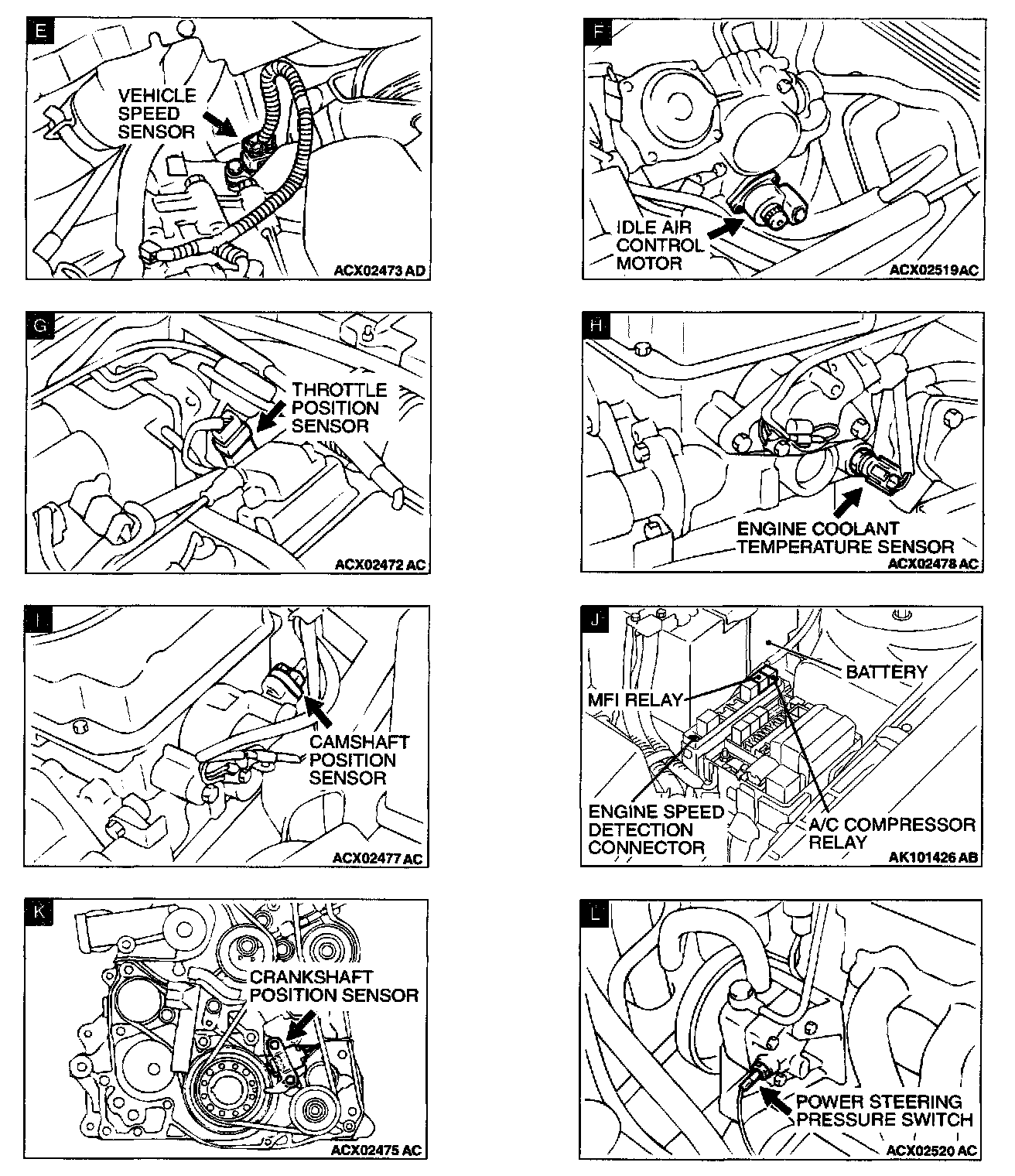 E
VEHICLE SPEED SENSOR
ACX02473 AD

F
IDLE AIR CONTROL MOTOR
ACX02519 AC

G
THROTTLE POSITION SENSOR
ACX02472 AC

H
ENGINE COOLANT TEMPERATURE SENSOR
ACX02478 AC

I
CAMSHAFT POSITION SENSOR
ACX02477 AC

J
BATTERY
MFI RELAY
ENGINE SPEED DETECTION CONNECTOR
A/C COMPRESSOR RELAY
AK101426 AB

K
CRANKSHAFT POSITION SENSOR
ACX02475 AC

L
POWER STEERING PRESSURE SWITCH
ACX02520 AC