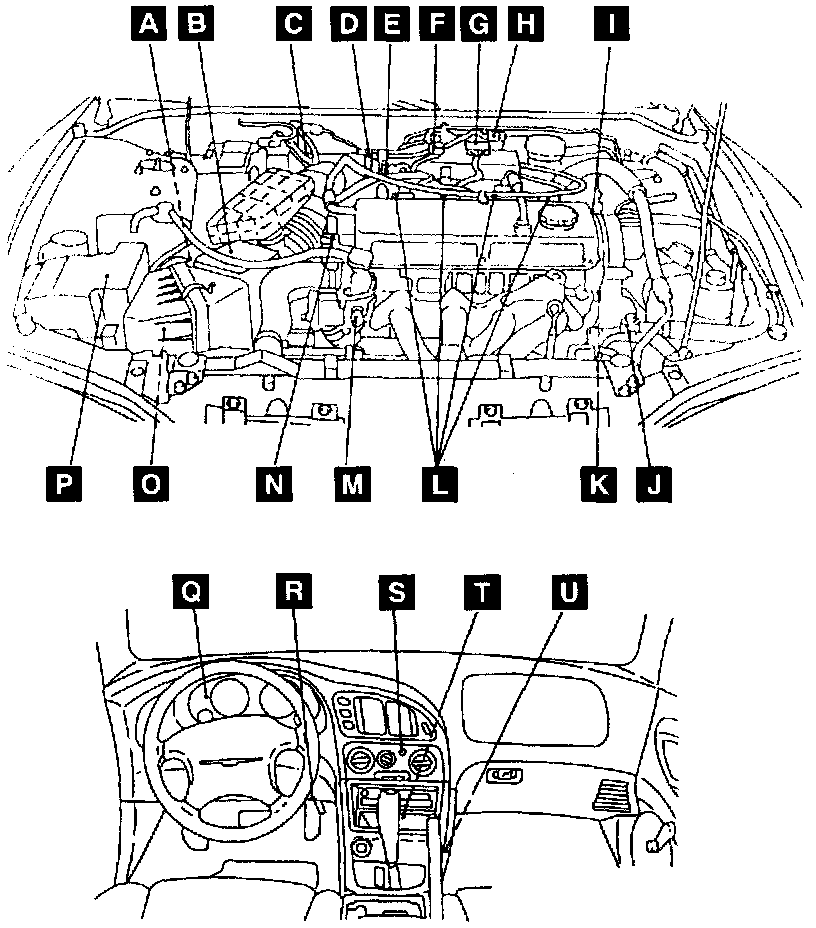 A B C D E F G H I

P O N M L K J

Q R S T U