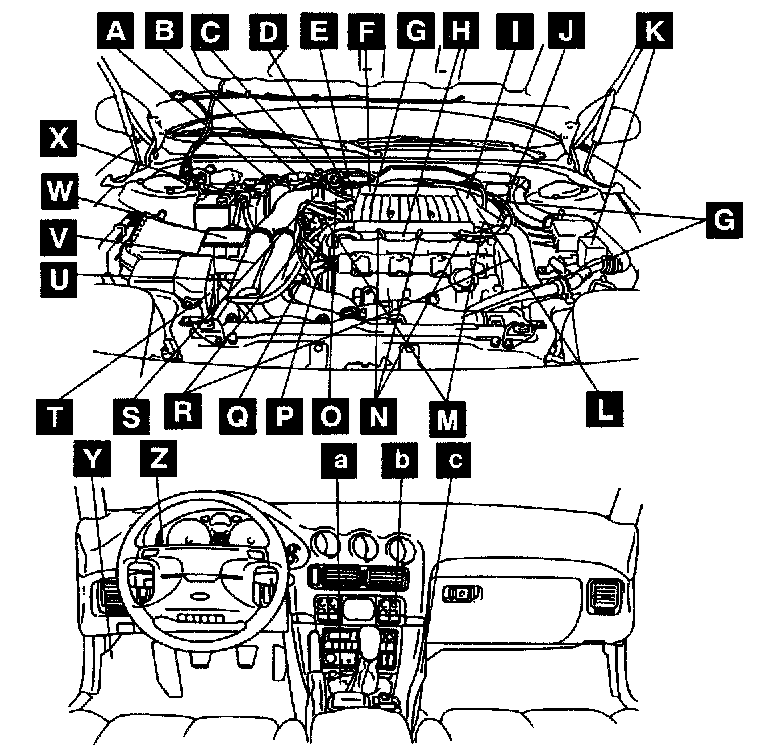 A B C D E F G H I J K

X
W
V
U

G

T S R Q P O N M L

Y Z a b c