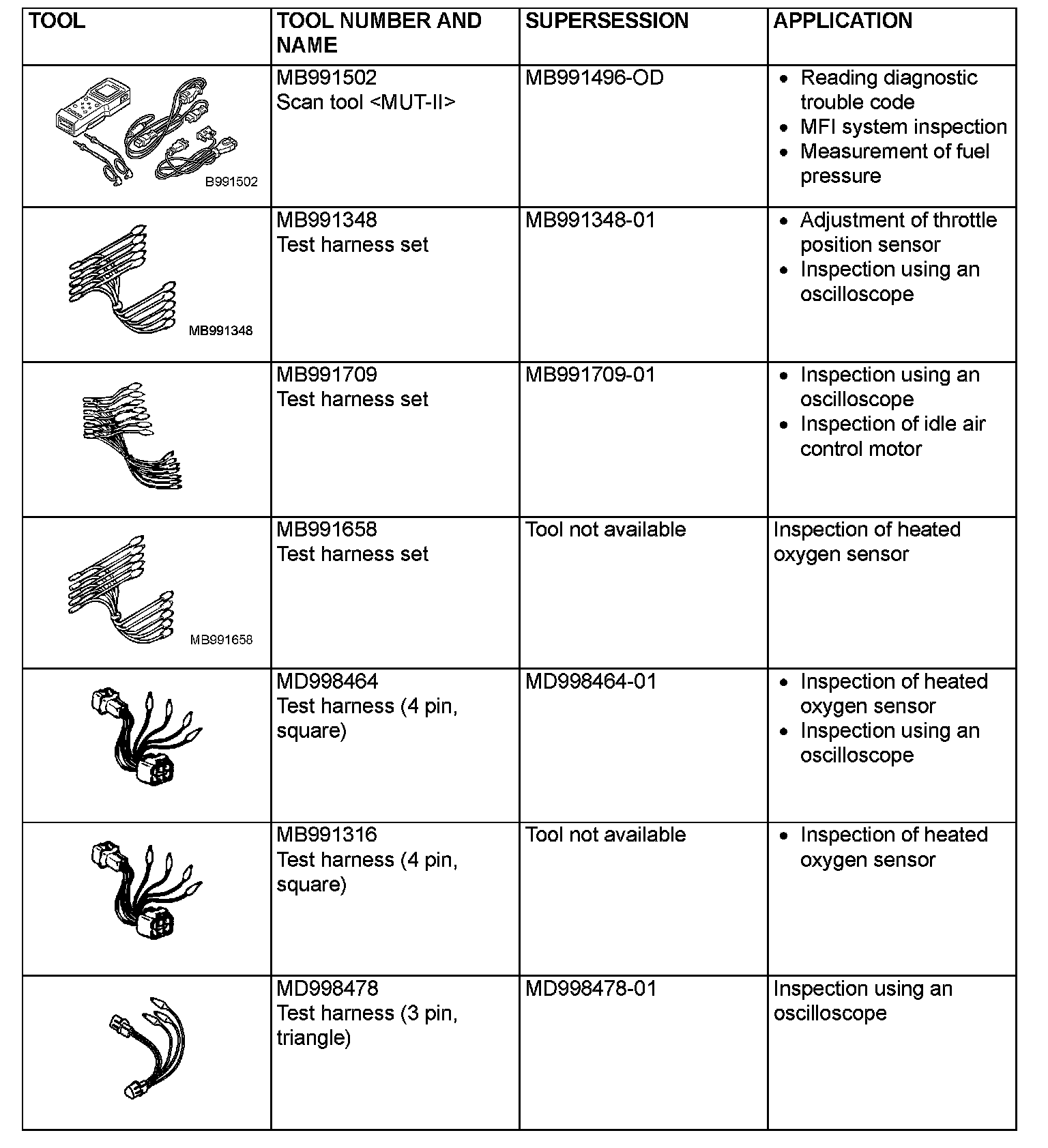 | TOOL | TOOL NUMBER AND NAME | SUPERSESSION | APPLICATION |
|---|---|---|---|
| B991502 | MB991502 Scan tool <MUT-II> | MB991496-OD | • Reading diagnostic trouble code • MFI system inspection • Measurement of fuel pressure |
| MB991348 | MB991348 Test harness set | MB991348-01 | • Adjustment of throttle position sensor • Inspection using an oscilloscope |
| | MB991709 Test harness set | MB991709-01 | • Inspection using an oscilloscope • Inspection of idle air control motor |
| MB991658 | MB991658 Test harness set | Tool not available | Inspection of heated oxygen sensor |
| | MD998464 Test harness (4 pin, square) | MD998464-01 | • Inspection of heated oxygen sensor • Inspection using an oscilloscope |
| | MB991316 Test harness (4 pin, square) | Tool not available | • Inspection of heated oxygen sensor |
| | MD998478 Test harness (3 pin, triangle) | MD998478-01 | Inspection using an oscilloscope |