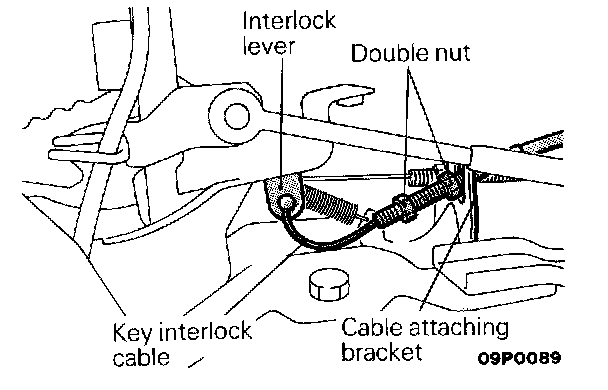 Interlock lever

Double nut

Key interlock cable

Cable attaching bracket

09P0089