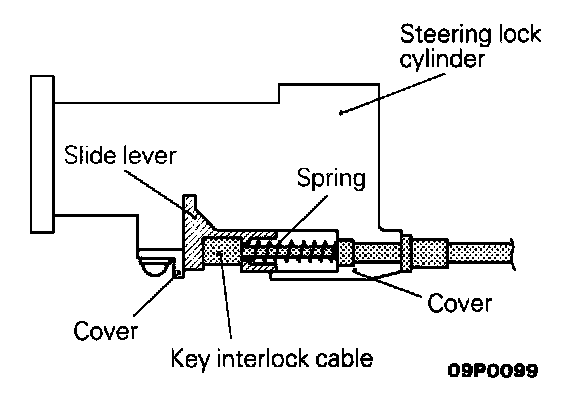 Steering lock cylinder

Slide lever

Spring

Cover

Cover

Key interlock cable

09P0099