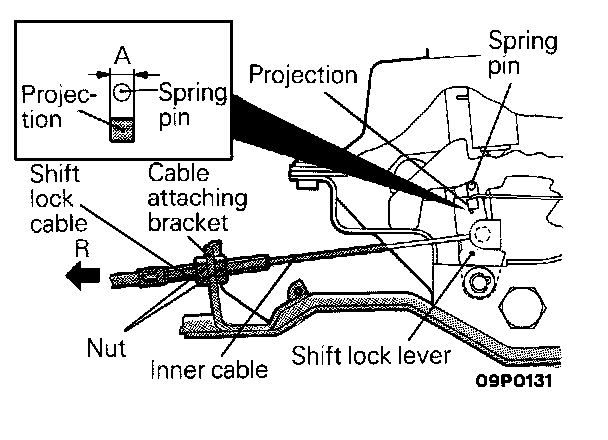 A
Projection
Spring pin
Projection
Spring pin
Shift lock cable
Cable attaching bracket
R
Nut
Inner cable
Shift lock lever
09P0131