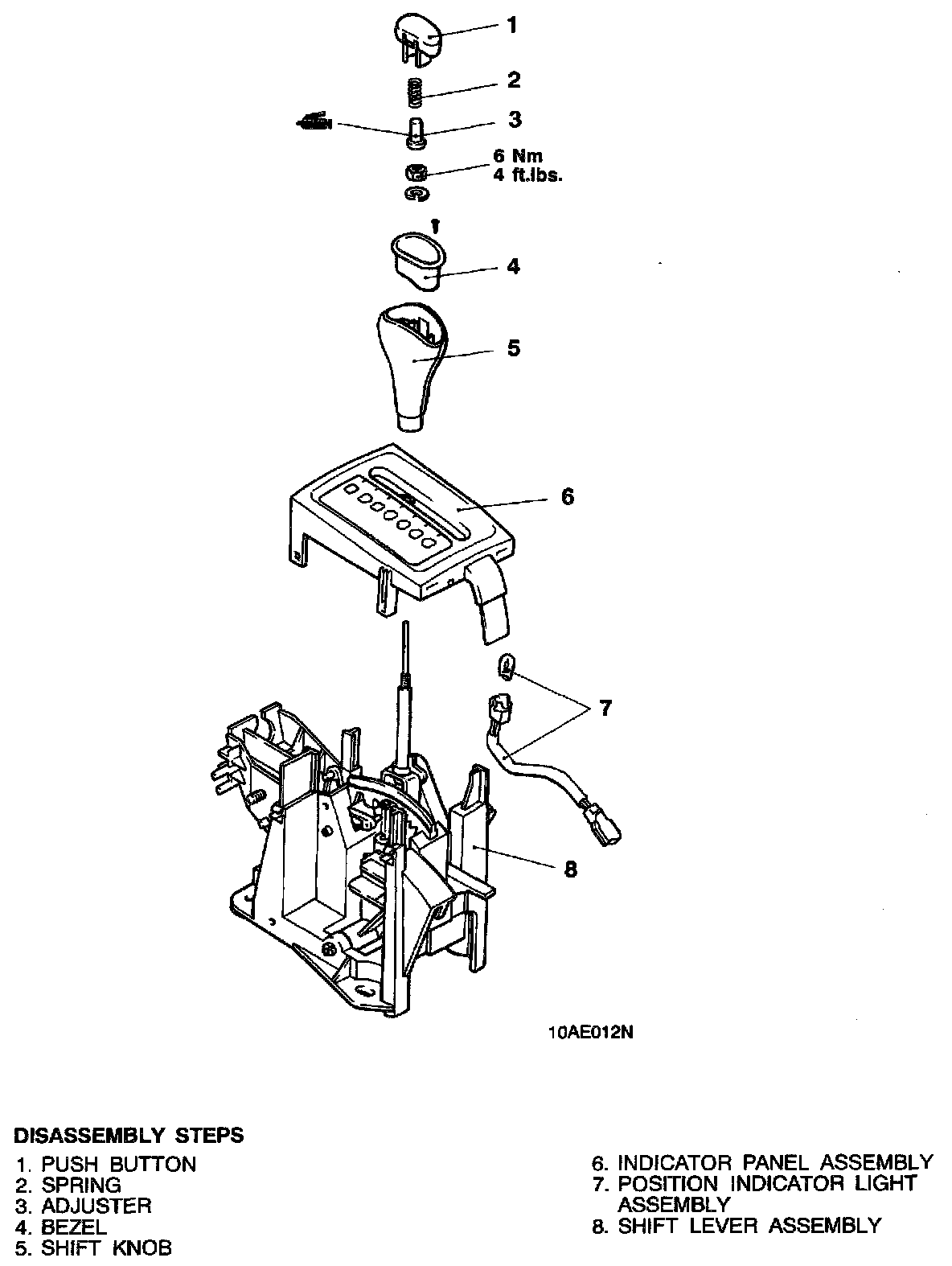 1
2
3
6 Nm
4 ft.lbs.
4
5
6
7
8

10AE012N

DISASSEMBLY STEPS
1. PUSH BUTTON
2. SPRING
3. ADJUSTER
4. BEZEL
5. SHIFT KNOB

6. INDICATOR PANEL ASSEMBLY
7. POSITION INDICATOR LIGHT ASSEMBLY
8. SHIFT LEVER ASSEMBLY