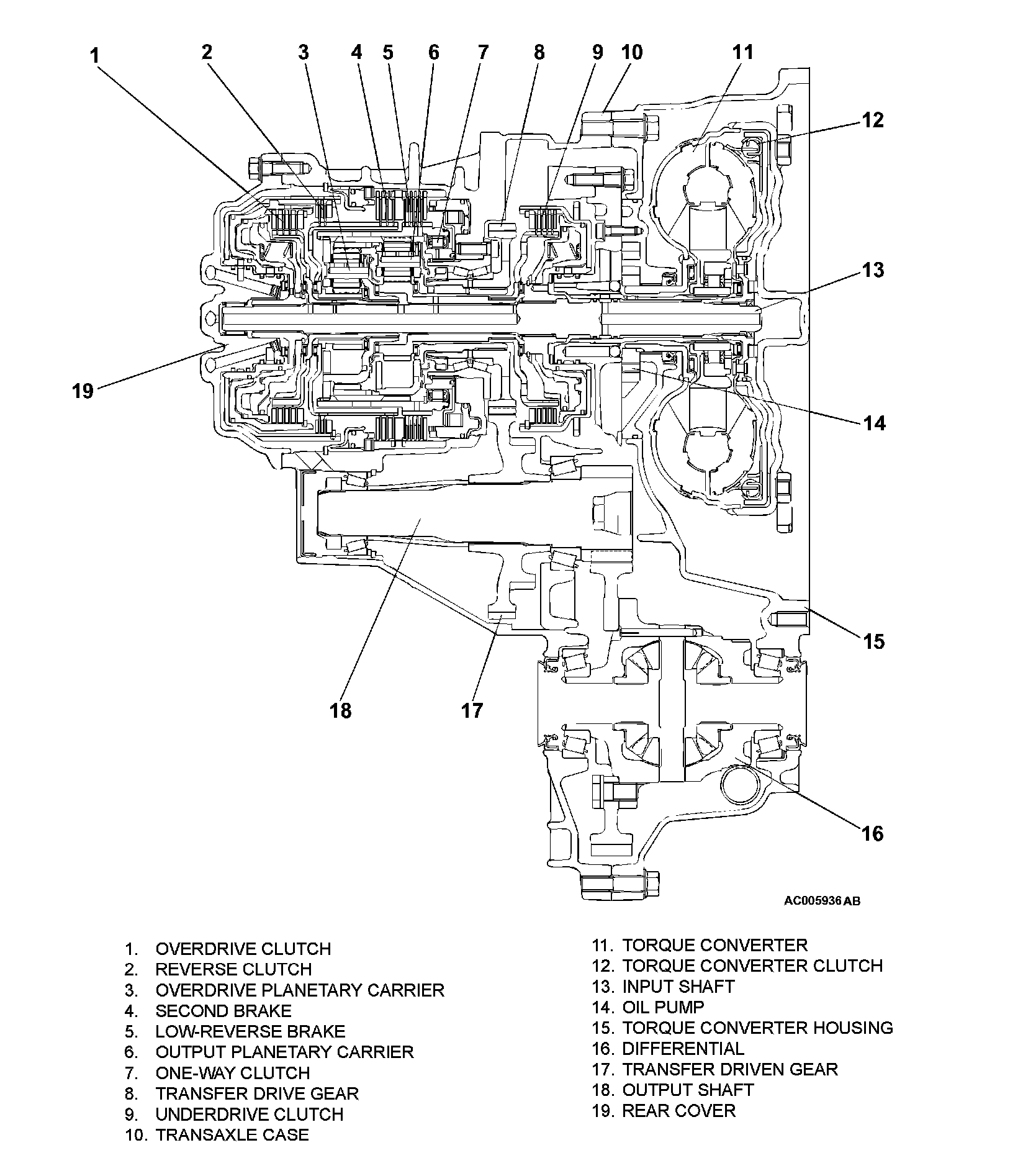 1
2
3
4
5
6
7
8
9
10
11
12
13
14
15
16
17
18
19

AC005936 AB

1. OVERDRIVE CLUTCH
2. REVERSE CLUTCH
3. OVERDRIVE PLANETARY CARRIER
4. SECOND BRAKE
5. LOW-REVERSE BRAKE
6. OUTPUT PLANETARY CARRIER
7. ONE-WAY CLUTCH
8. TRANSFER DRIVE GEAR
9. UNDERDRIVE CLUTCH
10. TRANSAXLE CASE

11. TORQUE CONVERTER
12. TORQUE CONVERTER CLUTCH
13. INPUT SHAFT
14. OIL PUMP
15. TORQUE CONVERTER HOUSING
16. DIFFERENTIAL
17. TRANSFER DRIVEN GEAR
18. OUTPUT SHAFT
19. REAR COVER