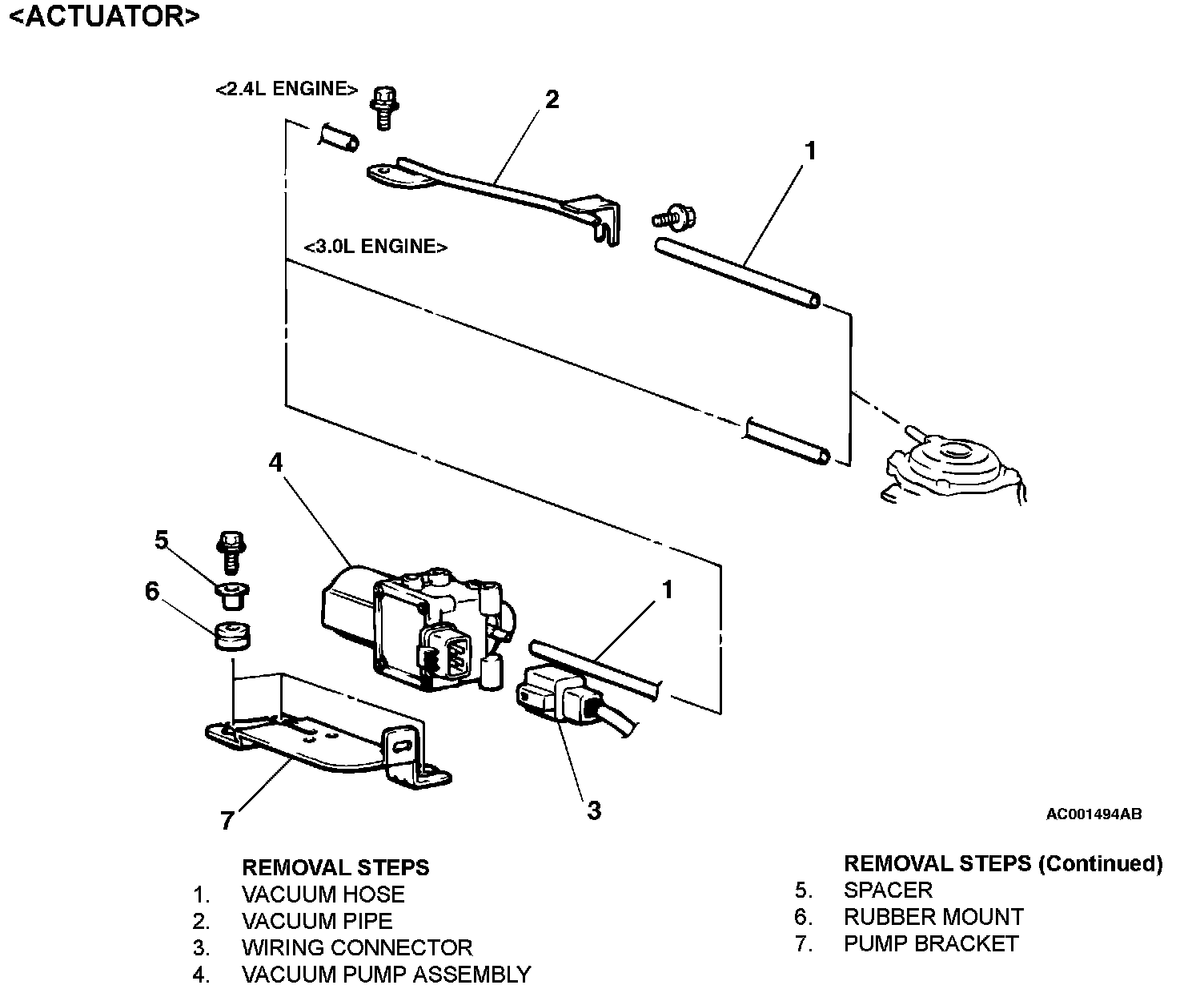 <ACTUATOR>

<2.4L ENGINE>

2

1

<3.0L ENGINE>

4

5

6

1

7

3

AC001494AB

REMOVAL STEPS
1. VACUUM HOSE
2. VACUUM PIPE
3. WIRING CONNECTOR
4. VACUUM PUMP ASSEMBLY

REMOVAL STEPS (Continued)
5. SPACER
6. RUBBER MOUNT
7. PUMP BRACKET