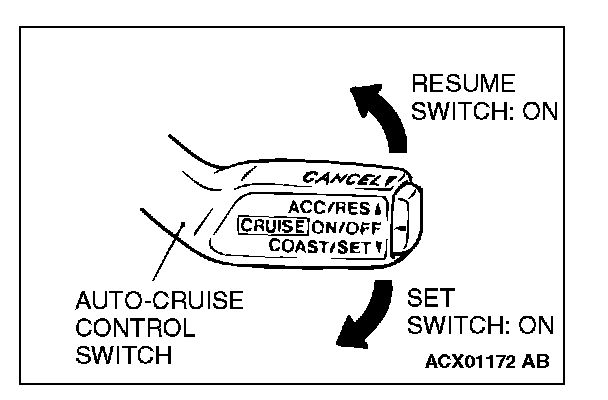 RESUME SWITCH: ON

CANCEL

ACC/RES

CRUISE ON/OFF

COAST/SET

AUTO-CRUISE CONTROL SWITCH

SET SWITCH: ON

ACX01172 AB