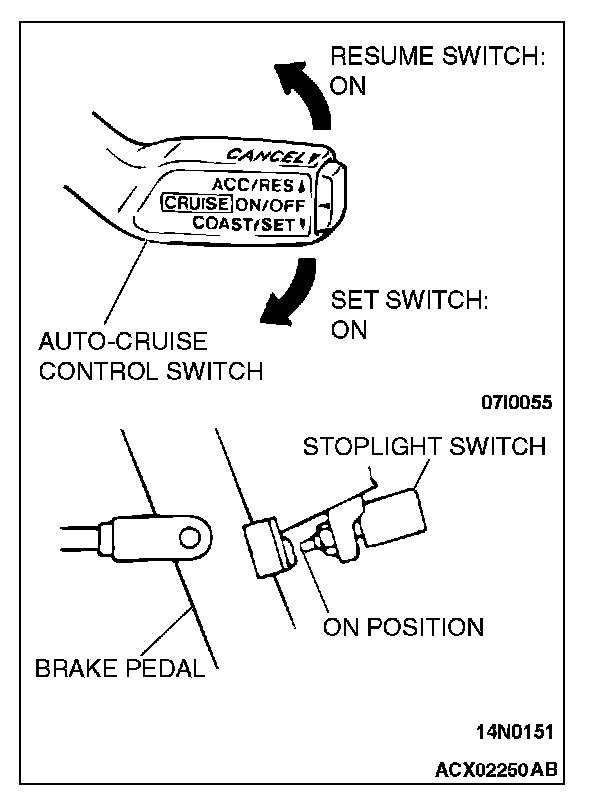 RESUME SWITCH: ON

CANCEL

ACC/RES

CRUISE ON/OFF

COAST/SET

SET SWITCH: ON

AUTO-CRUISE CONTROL SWITCH

07I0055

STOPLIGHT SWITCH

ON POSITION

BRAKE PEDAL

14N0151

ACX02250AB