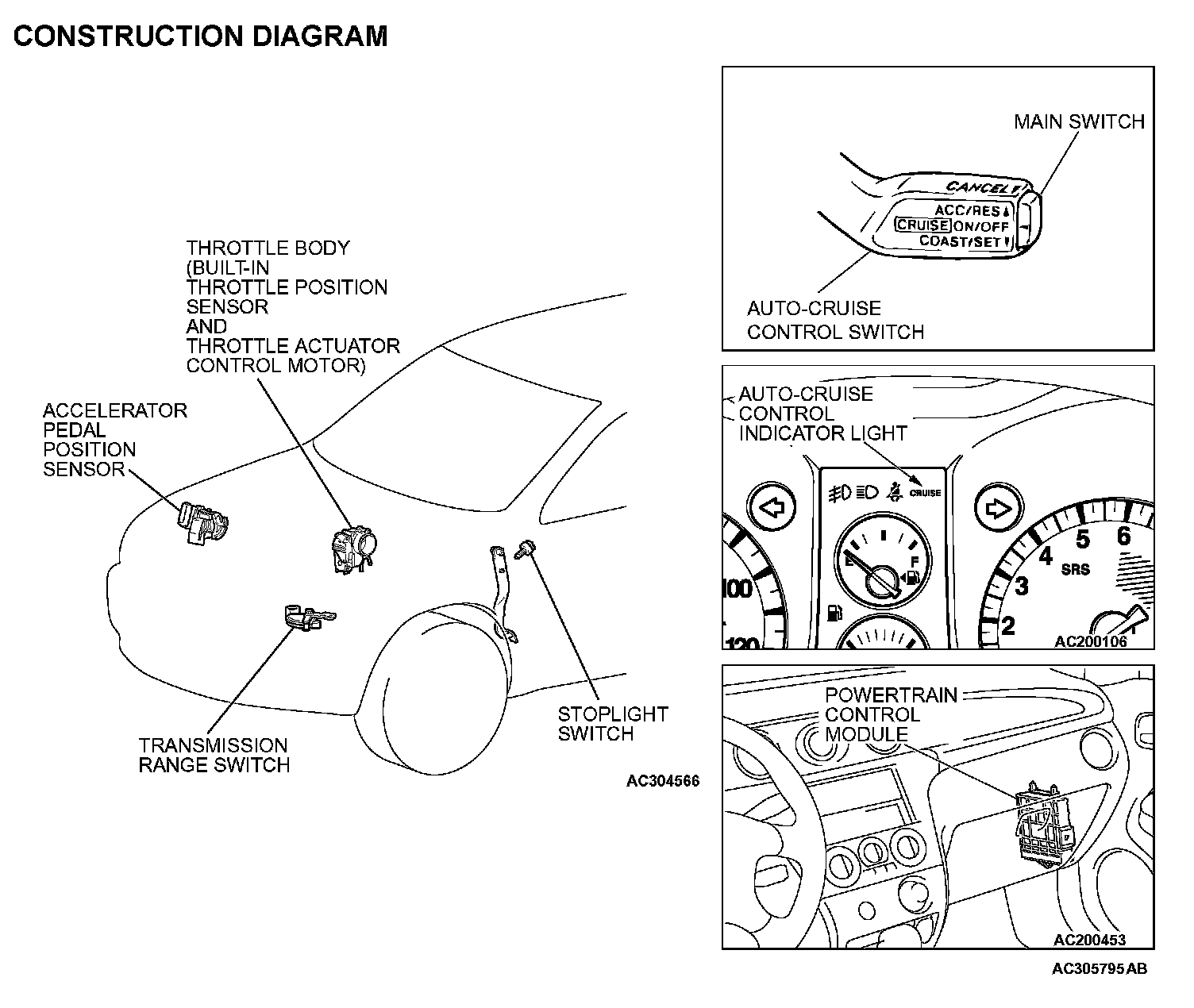 CONSTRUCTION DIAGRAM

THROTTLE BODY (BUILT-IN THROTTLE POSITION SENSOR AND THROTTLE ACTUATOR CONTROL MOTOR)

ACCELERATOR PEDAL POSITION SENSOR

TRANSMISSION RANGE SWITCH

STOPLIGHT SWITCH

AC304566

MAIN SWITCH

CANCEL

ACC/RES

CRUISE ON/OFF

COAST/SET

AUTO-CRUISE CONTROL SWITCH

AUTO-CRUISE CONTROL INDICATOR LIGHT

CRUISE

E

F

100

120

2

3

4

5

6

SRS

AC200106

POWERTRAIN CONTROL MODULE

AC200453

AC305795 AB