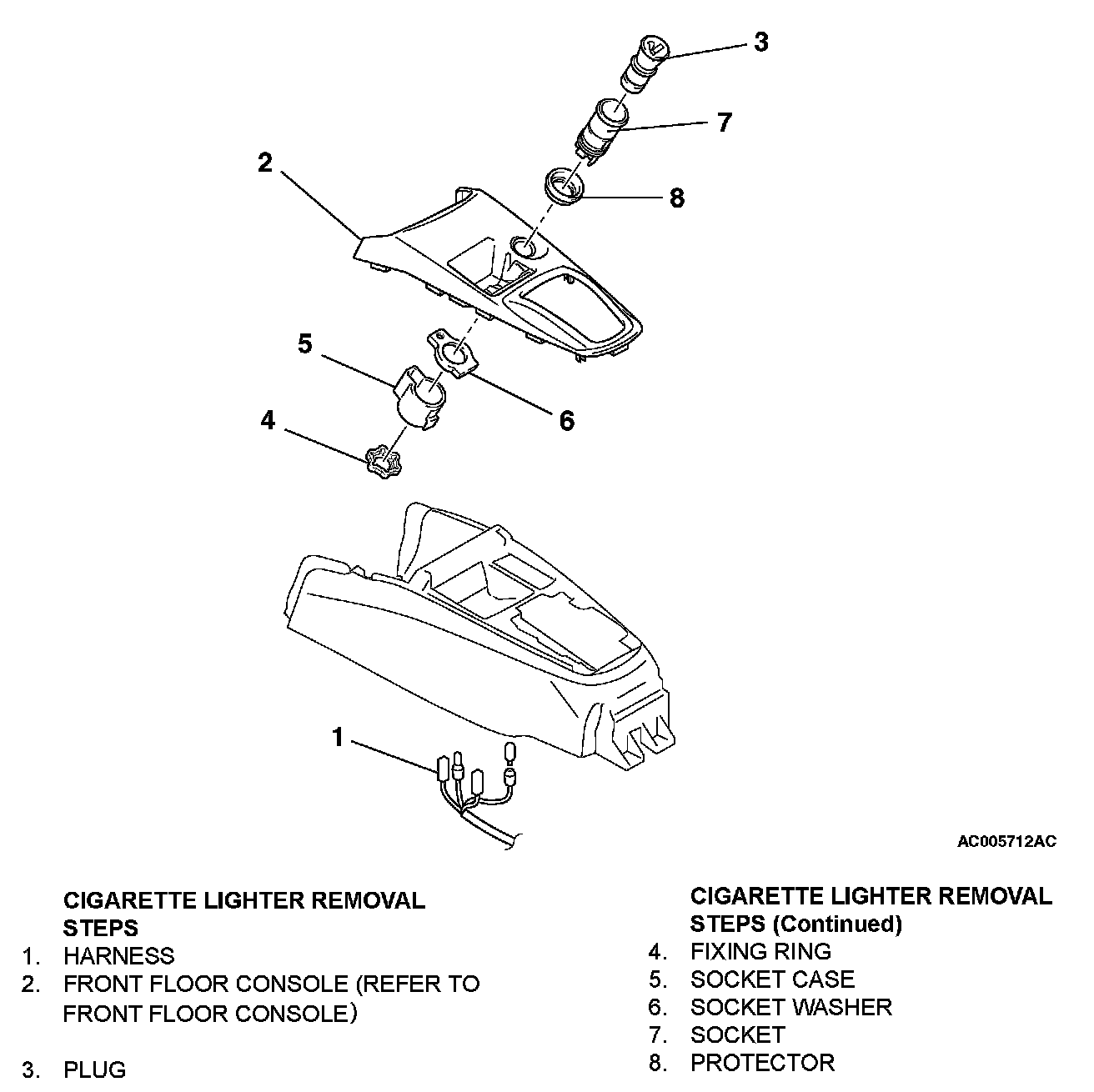 3
7
2
8
5
6
4
1
AC005712AC

CIGARETTE LIGHTER REMOVAL STEPS
1. HARNESS
2. FRONT FLOOR CONSOLE (REFER TO FRONT FLOOR CONSOLE)

3. PLUG

CIGARETTE LIGHTER REMOVAL STEPS (Continued)
4. FIXING RING
5. SOCKET CASE
6. SOCKET WASHER
7. SOCKET
8. PROTECTOR