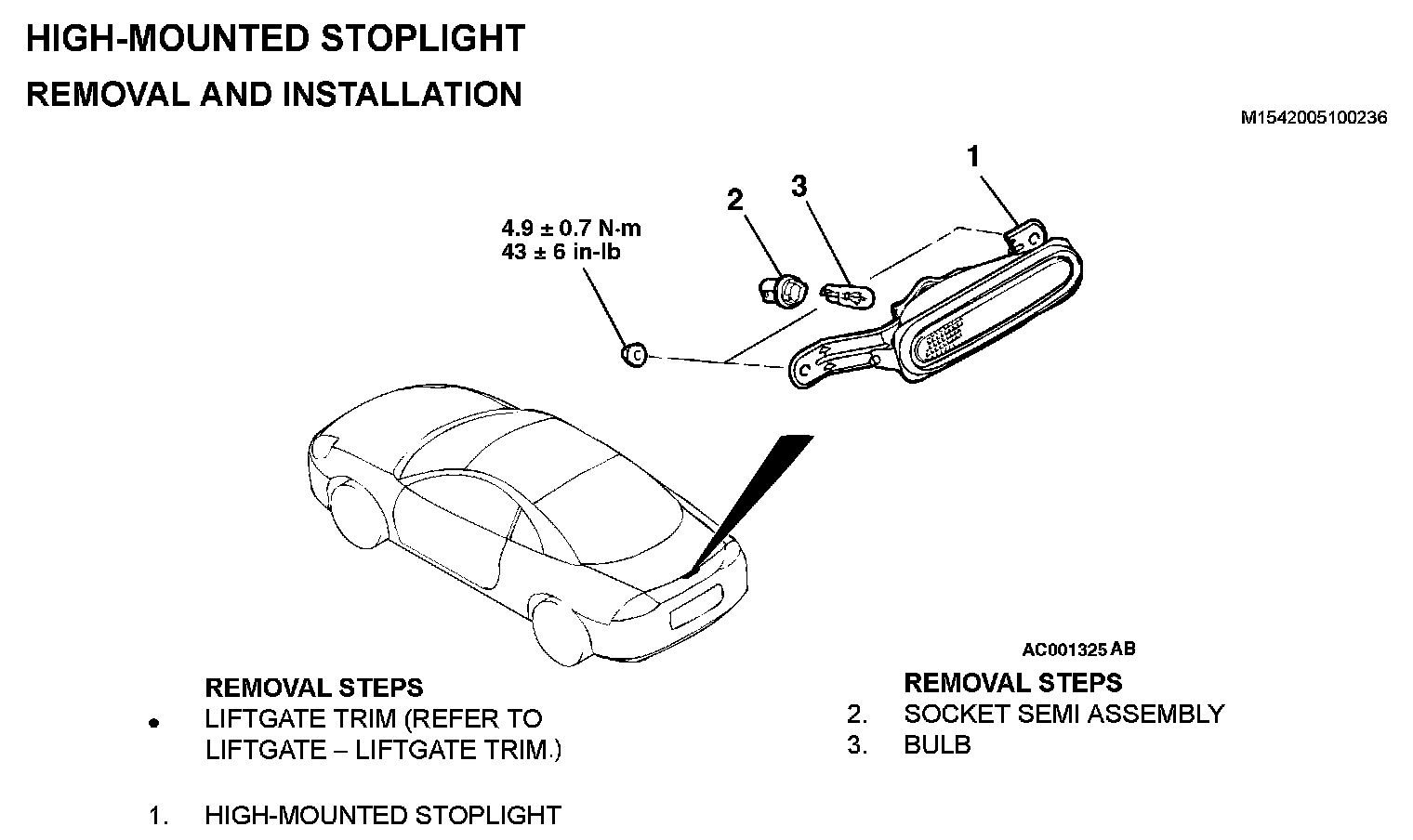 HIGH-MOUNTED STOPLIGHT

REMOVAL AND INSTALLATION

M1542005100236

1

2

3

4.9 ± 0.7 N·m
43 ± 6 in-lb

AC001325 AB

REMOVAL STEPS

• LIFTGATE TRIM (REFER TO LIFTGATE – LIFTGATE TRIM.)

1. HIGH-MOUNTED STOPLIGHT

REMOVAL STEPS

2. SOCKET SEMI ASSEMBLY

3. BULB