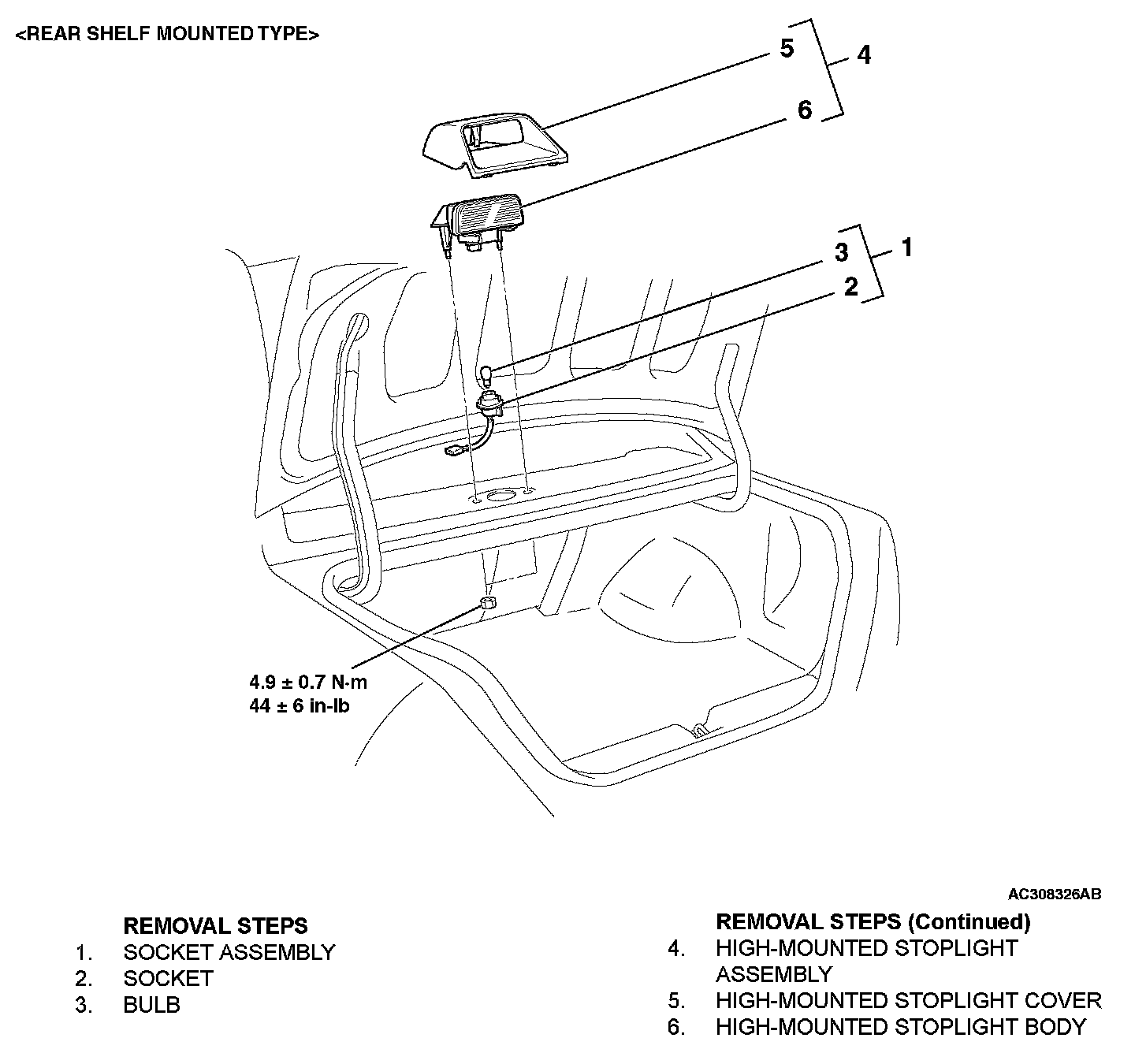 <REAR SHELF MOUNTED TYPE>

5
4
6
3
1
2

4.9 ± 0.7 N·m
44 ± 6 in-lb

AC308326AB

REMOVAL STEPS
1. SOCKET ASSEMBLY
2. SOCKET
3. BULB

REMOVAL STEPS (Continued)
4. HIGH-MOUNTED STOPLIGHT ASSEMBLY
5. HIGH-MOUNTED STOPLIGHT COVER
6. HIGH-MOUNTED STOPLIGHT BODY