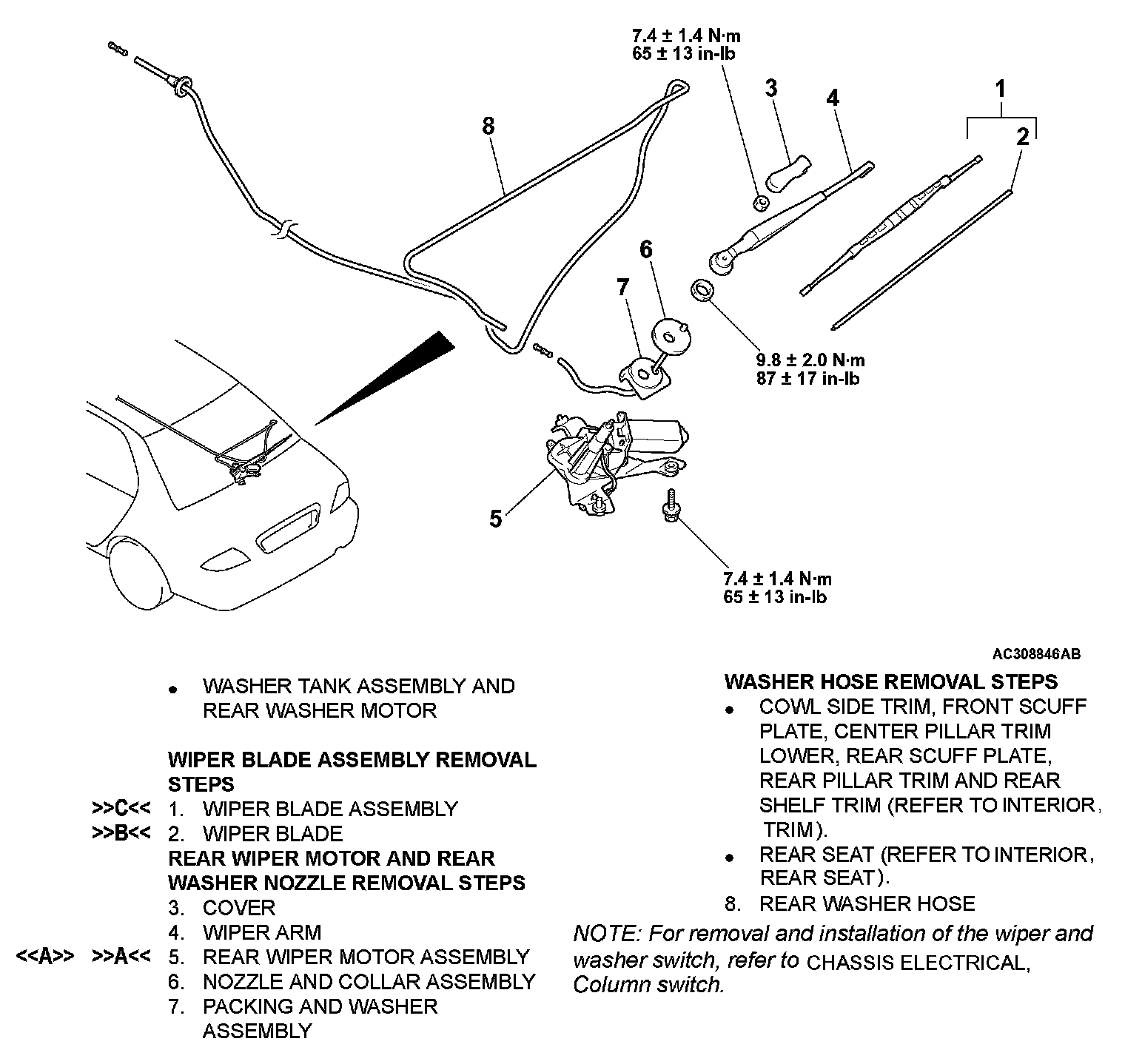 7.4 ± 1.4 N·m
65 ± 13 in-lb

3
4
1
2
8
6
7
9.8 ± 2.0 N·m
87 ± 17 in-lb
5
7.4 ± 1.4 N·m
65 ± 13 in-lb

AC308846AB

• WASHER TANK ASSEMBLY AND REAR WASHER MOTOR

WIPER BLADE ASSEMBLY REMOVAL STEPS
>>C<< 1. WIPER BLADE ASSEMBLY
>>B<< 2. WIPER BLADE
REAR WIPER MOTOR AND REAR WASHER NOZZLE REMOVAL STEPS
3. COVER
4. WIPER ARM
<<A>> >>A<< 5. REAR WIPER MOTOR ASSEMBLY
6. NOZZLE AND COLLAR ASSEMBLY
7. PACKING AND WASHER ASSEMBLY

WASHER HOSE REMOVAL STEPS
• COWL SIDE TRIM, FRONT SCUFF PLATE, CENTER PILLAR TRIM LOWER, REAR SCUFF PLATE, REAR PILLAR TRIM AND REAR SHELF TRIM (REFER TO INTERIOR, TRIM).
• REAR SEAT (REFER TO INTERIOR, REAR SEAT).
8. REAR WASHER HOSE

NOTE: For removal and installation of the wiper and washer switch, refer to CHASSIS ELECTRICAL, Column switch.