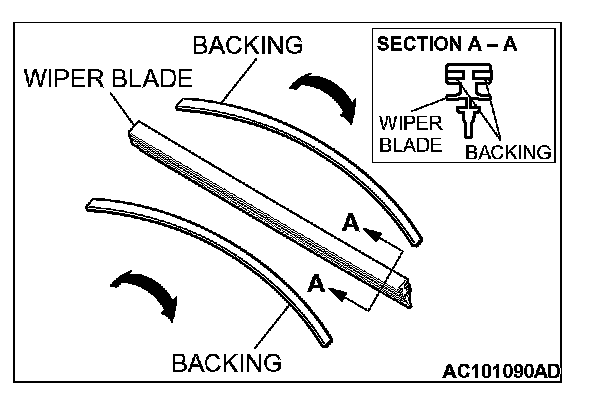 BACKING
WIPER BLADE
SECTION A – A
WIPER BLADE
BACKING
A
A
BACKING
AC101090AD