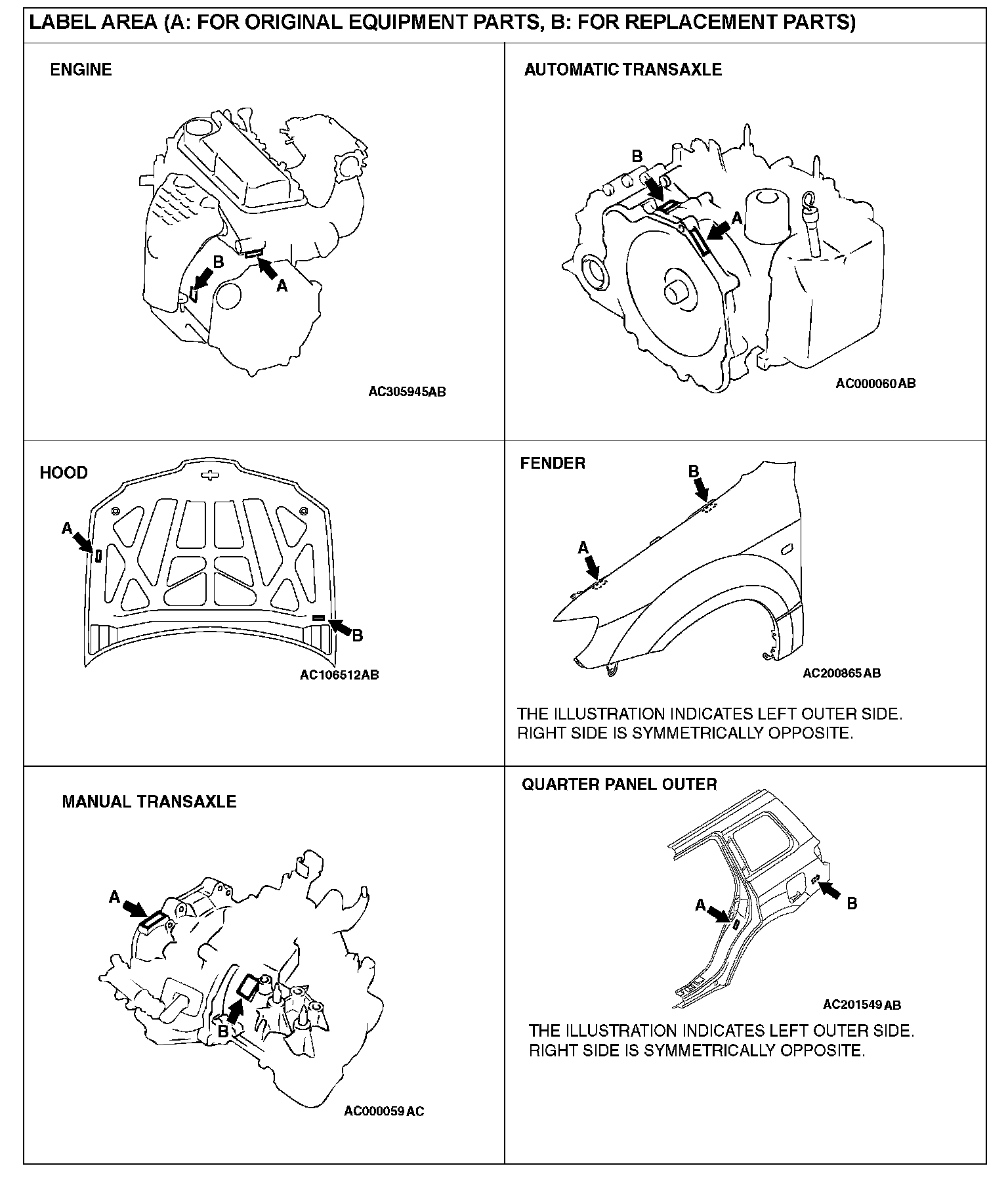 LABEL AREA (A: FOR ORIGINAL EQUIPMENT PARTS, B: FOR REPLACEMENT PARTS)

ENGINE

B
A

AC305945AB

AUTOMATIC TRANSAXLE

B
A

AC000060AB

HOOD

A
B

AC106512AB

FENDER

B
A

AC200865AB

THE ILLUSTRATION INDICATES LEFT OUTER SIDE. RIGHT SIDE IS SYMMETRICALLY OPPOSITE.

MANUAL TRANSAXLE

A
B

AC000059AC

QUARTER PANEL OUTER

A
B

AC201549AB

THE ILLUSTRATION INDICATES LEFT OUTER SIDE. RIGHT SIDE IS SYMMETRICALLY OPPOSITE.