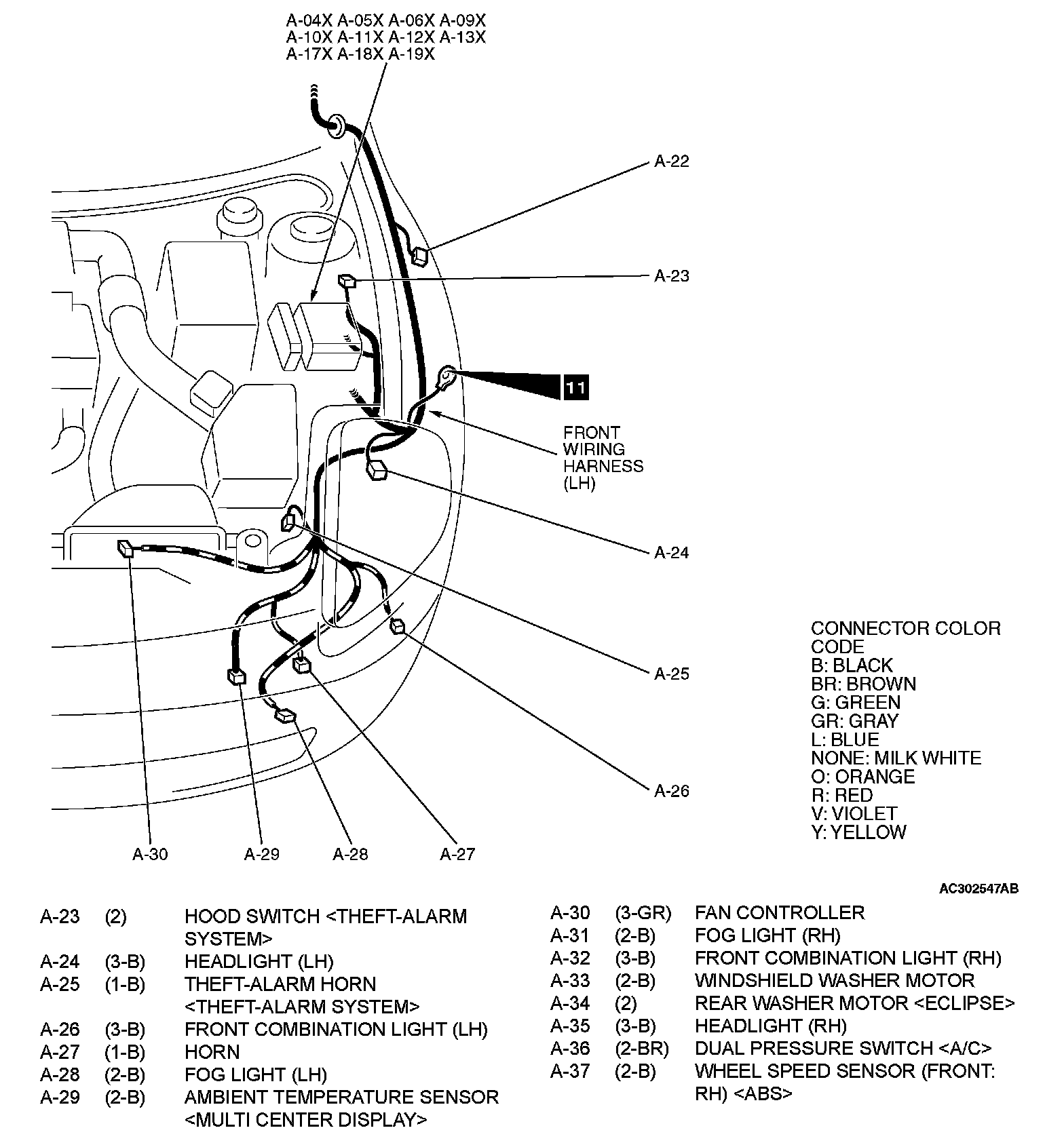 A-04X A-05X A-06X A-09X
A-10X A-11X A-12X A-13X
A-17X A-18X A-19X

A-22

A-23

11

FRONT WIRING HARNESS (LH)

A-24

A-25

A-26

A-30 A-29 A-28 A-27

CONNECTOR COLOR CODE
B: BLACK
BR: BROWN
G: GREEN
GR: GRAY
L: BLUE
NONE: MILK WHITE
O: ORANGE
R: RED
V: VIOLET
Y: YELLOW

AC302547AB

| | | |
|---|---|---|
| A-23 | (2) | HOOD SWITCH <THEFT-ALARM SYSTEM> |
| A-24 | (3-B) | HEADLIGHT (LH) |
| A-25 | (1-B) | THEFT-ALARM HORN <THEFT-ALARM SYSTEM> |
| A-26 | (3-B) | FRONT COMBINATION LIGHT (LH) |
| A-27 | (1-B) | HORN |
| A-28 | (2-B) | FOG LIGHT (LH) |
| A-29 | (2-B) | AMBIENT TEMPERATURE SENSOR <MULTI CENTER DISPLAY> |

| | | |
|---|---|---|
| A-30 | (3-GR) | FAN CONTROLLER |
| A-31 | (2-B) | FOG LIGHT (RH) |
| A-32 | (3-B) | FRONT COMBINATION LIGHT (RH) |
| A-33 | (2-B) | WINDSHIELD WASHER MOTOR |
| A-34 | (2) | REAR WASHER MOTOR <ECLIPSE> |
| A-35 | (3-B) | HEADLIGHT (RH) |
| A-36 | (2-BR) | DUAL PRESSURE SWITCH <A/C> |
| A-37 | (2-B) | WHEEL SPEED SENSOR (FRONT: RH) <ABS> |