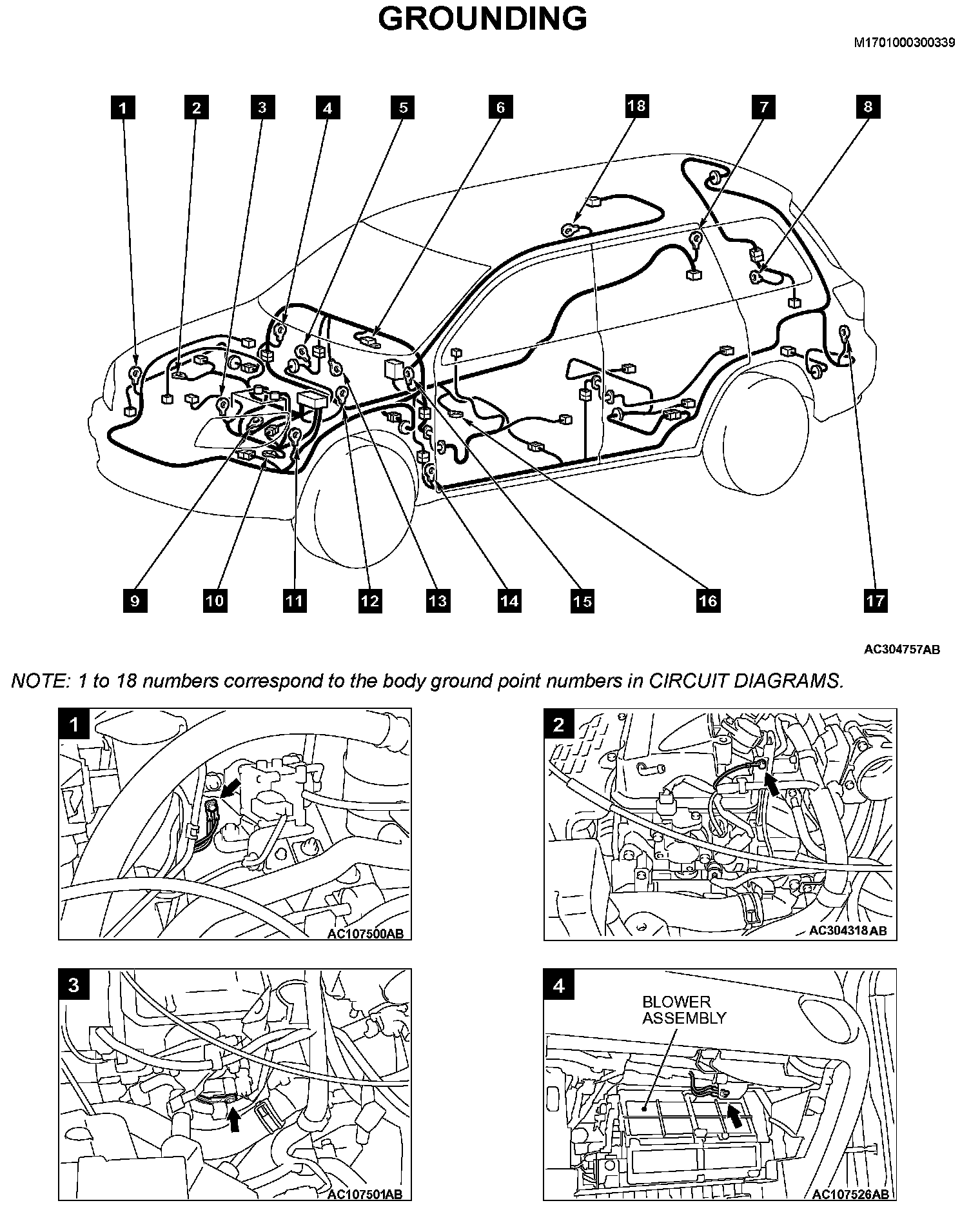 GROUNDING

M1701000300339

1 2 3 4 5 6 18 7 8

9 10 11 12 13 14 15 16 17

AC304757AB

NOTE: 1 to 18 numbers correspond to the body ground point numbers in CIRCUIT DIAGRAMS.

1

AC107500AB

2

AC304318AB

3

AC107501AB

4

BLOWER ASSEMBLY

AC107526AB