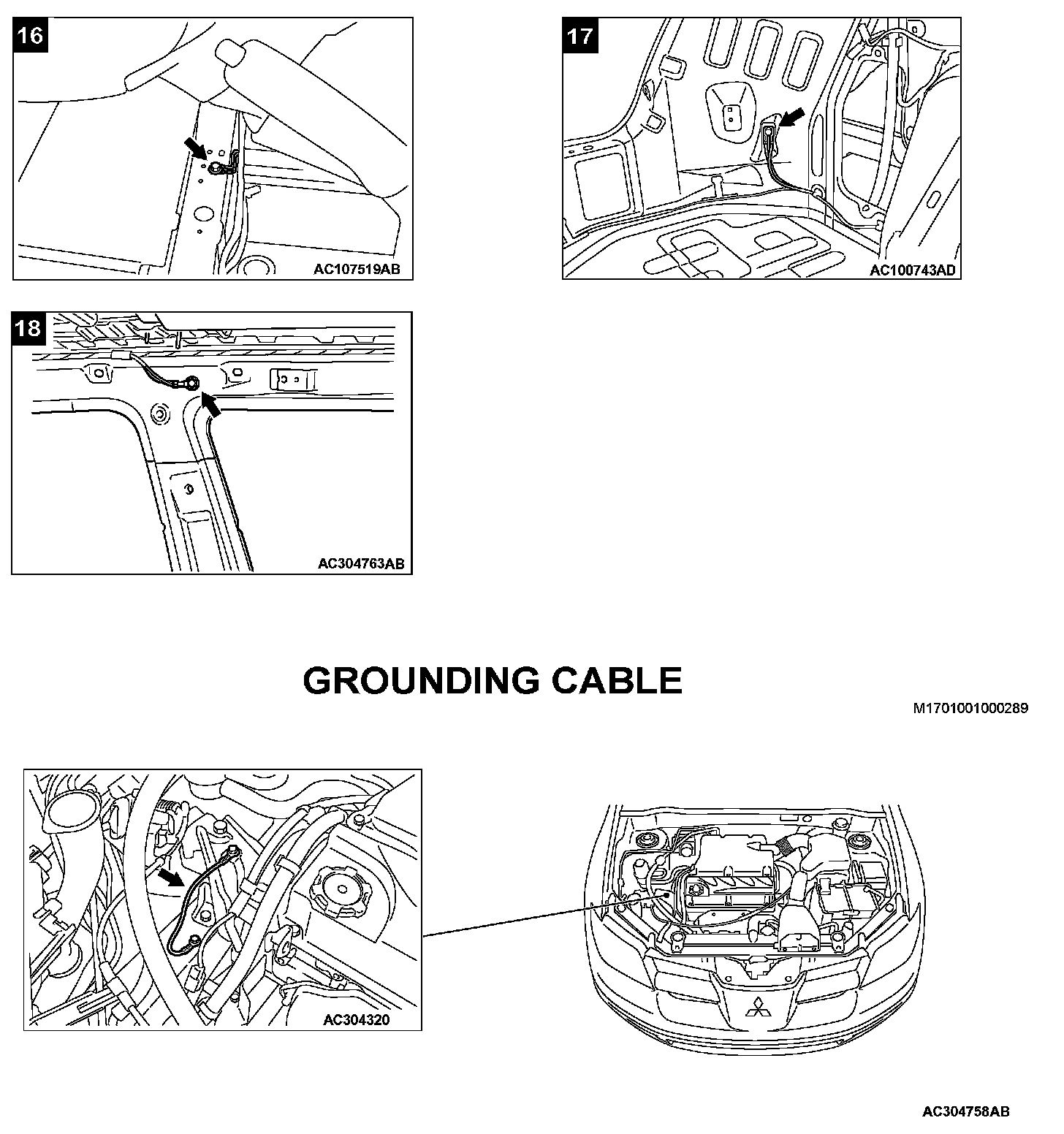 16

AC107519AB

17

AC100743AD

18

AC304763AB

GROUNDING CABLE

M1701001000289

AC304320

AC304758AB