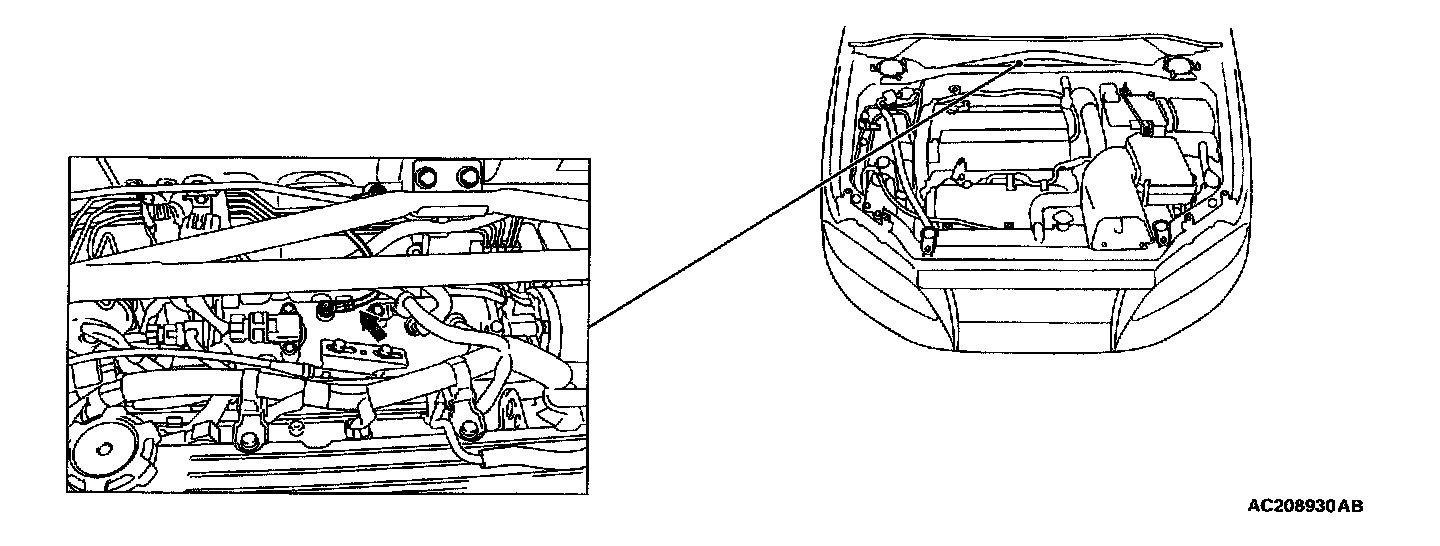 AC208930AB